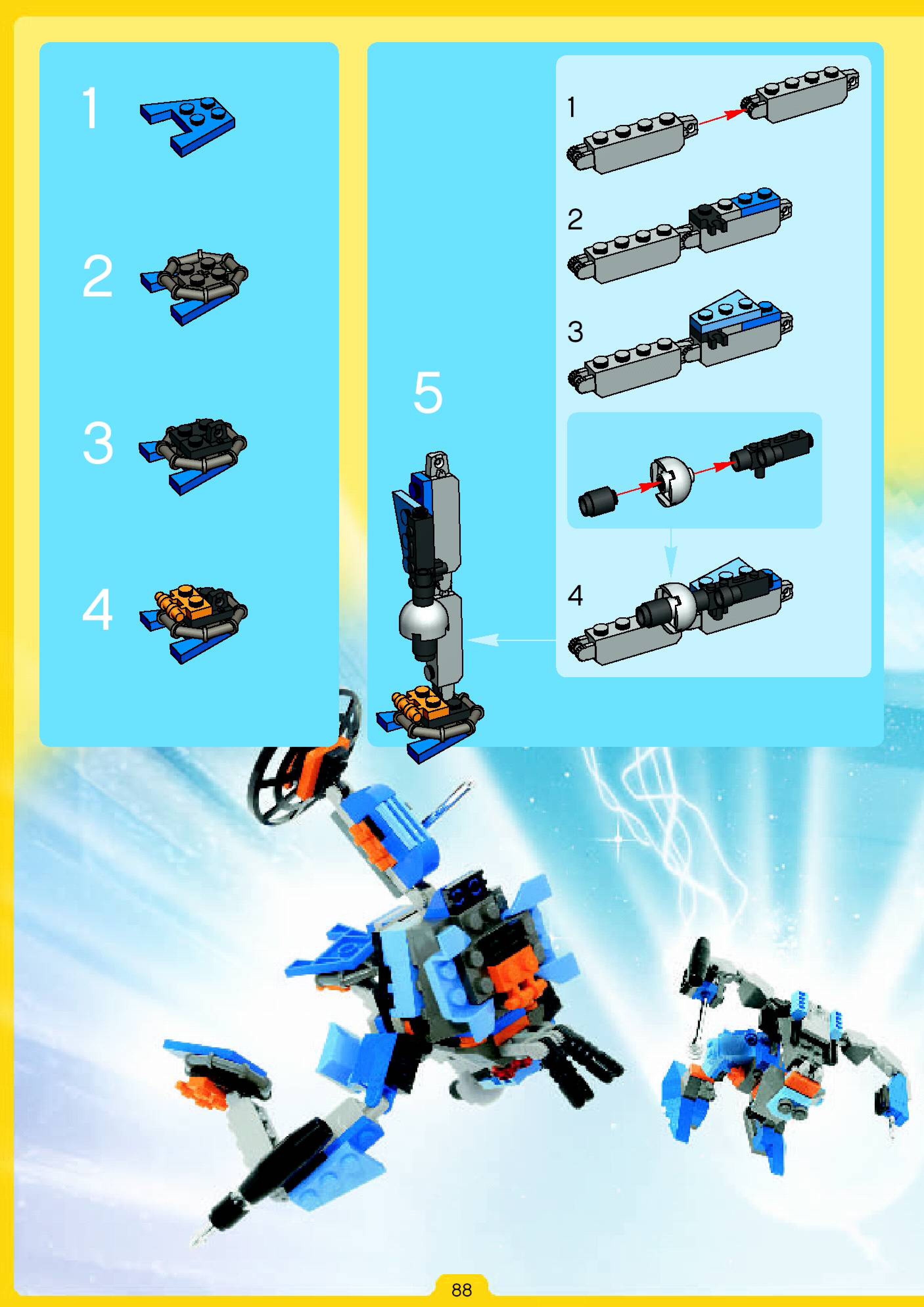 1

2

3

4

5

1

2

3

4

88