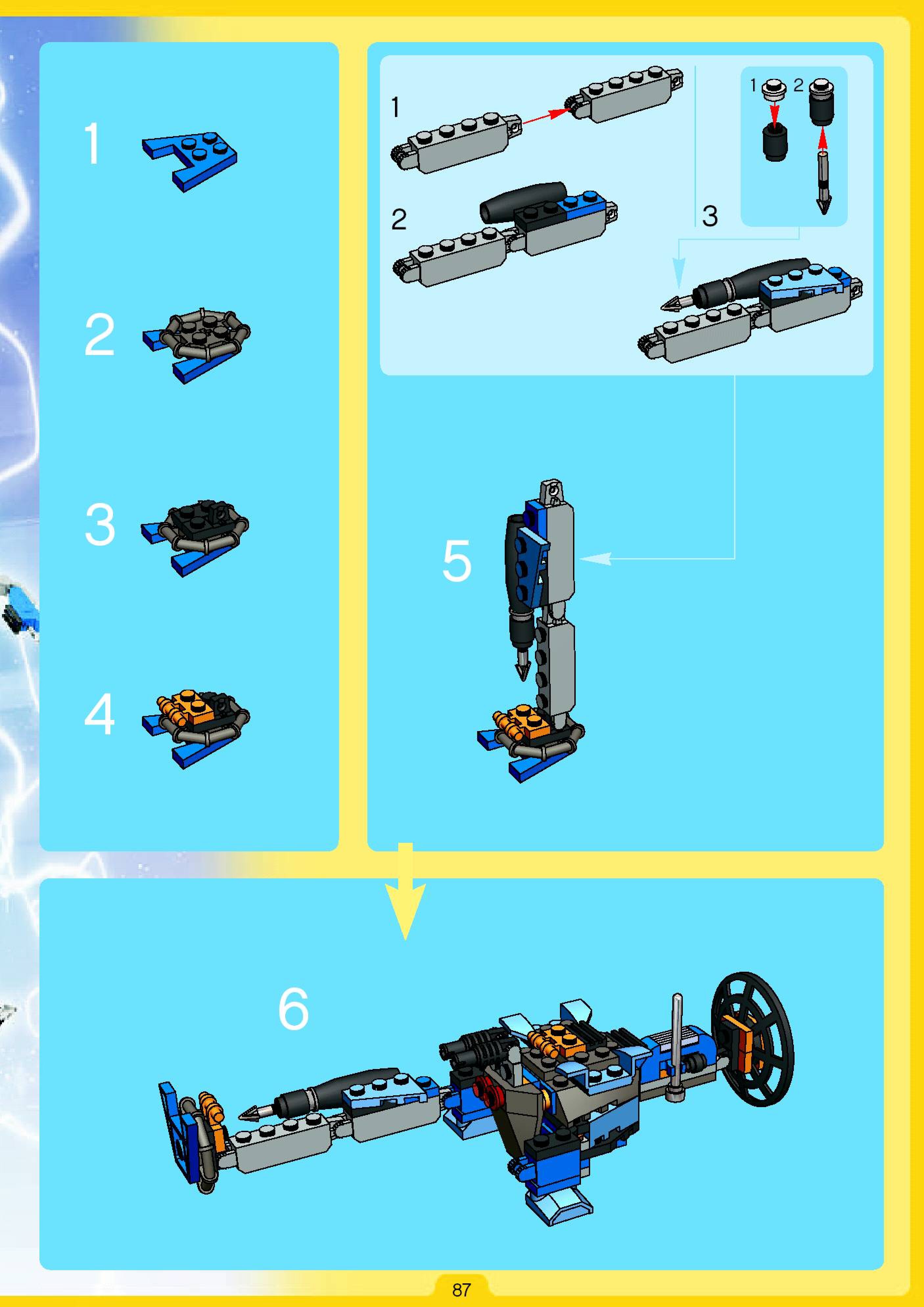 1

2

3

4

1

2

3

1 2

5

6

87