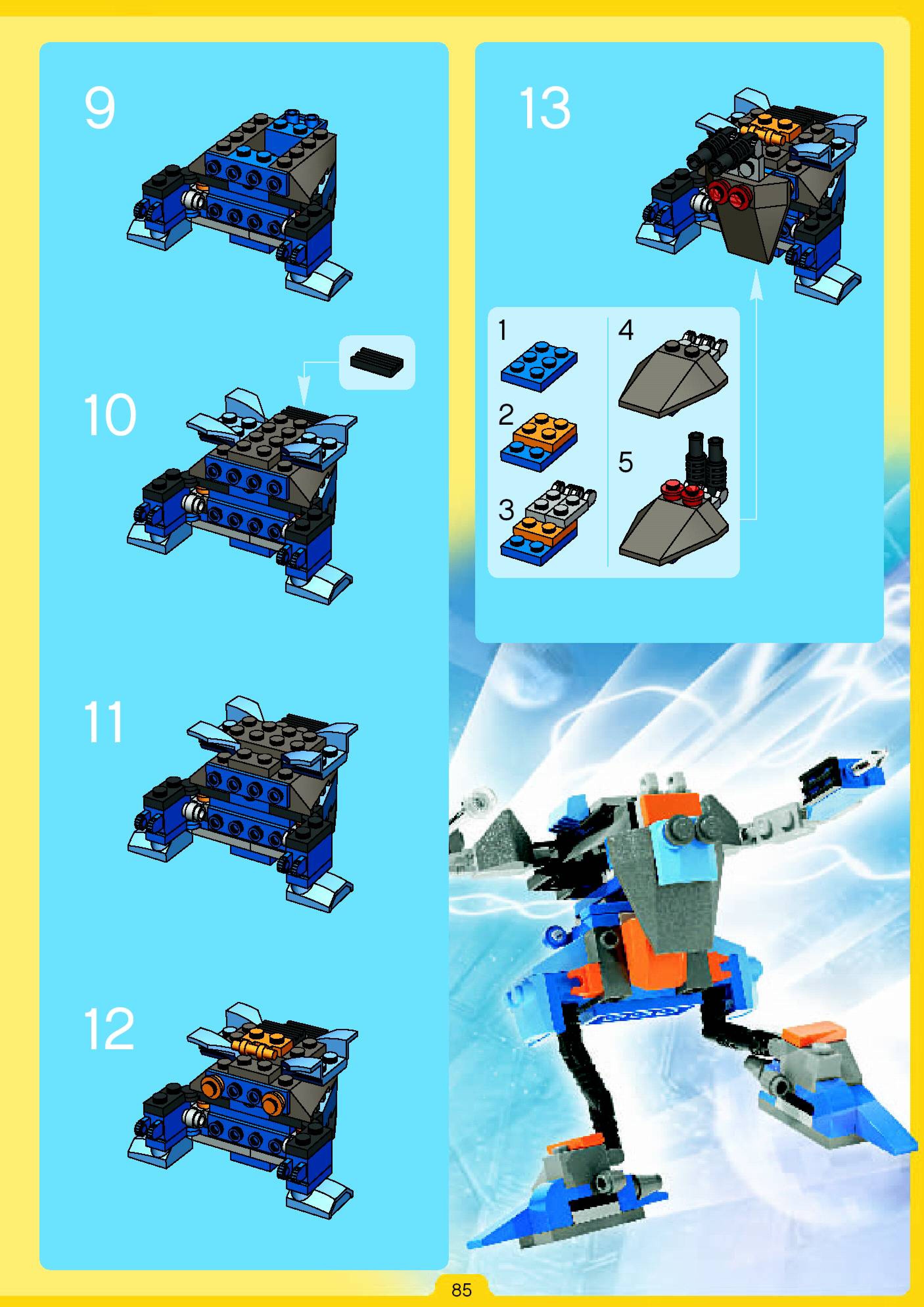 9

10

11

12

13

1

2

3

4

5

85