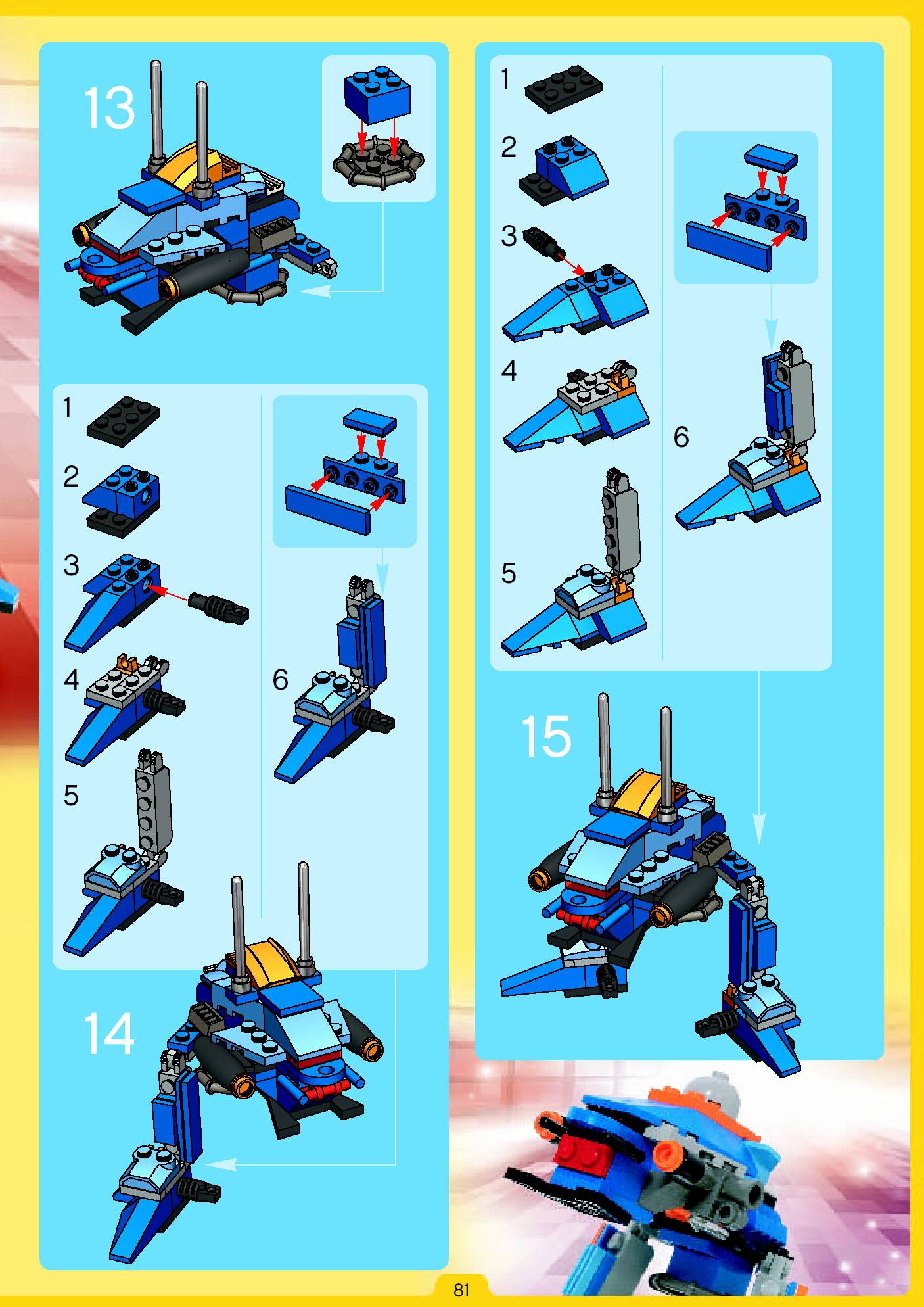 13

1
2
3
4
5
6

14

1
2
3
4
5
6

15

81