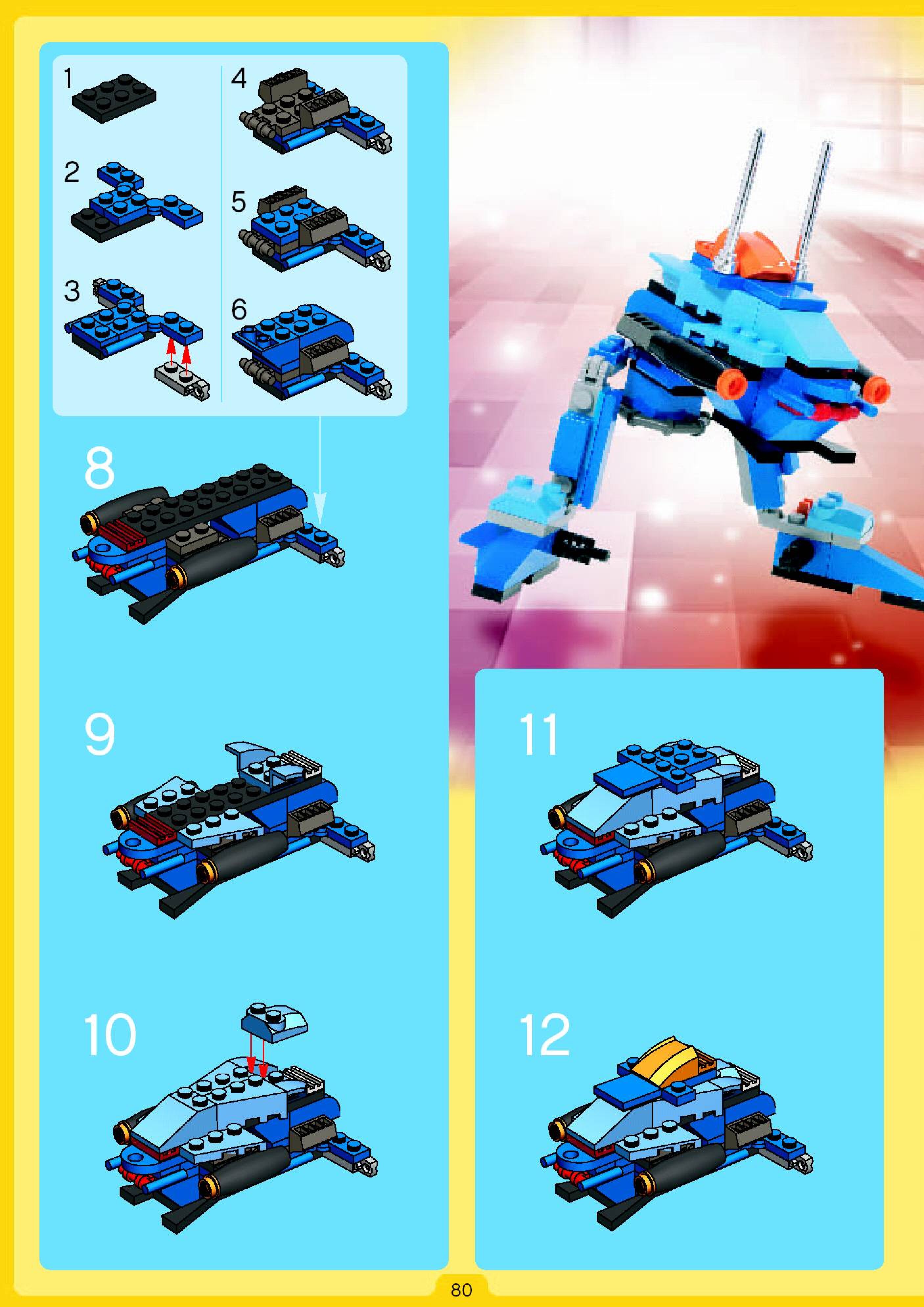 1
2
3
4
5
6
8
9
10
11
12
80