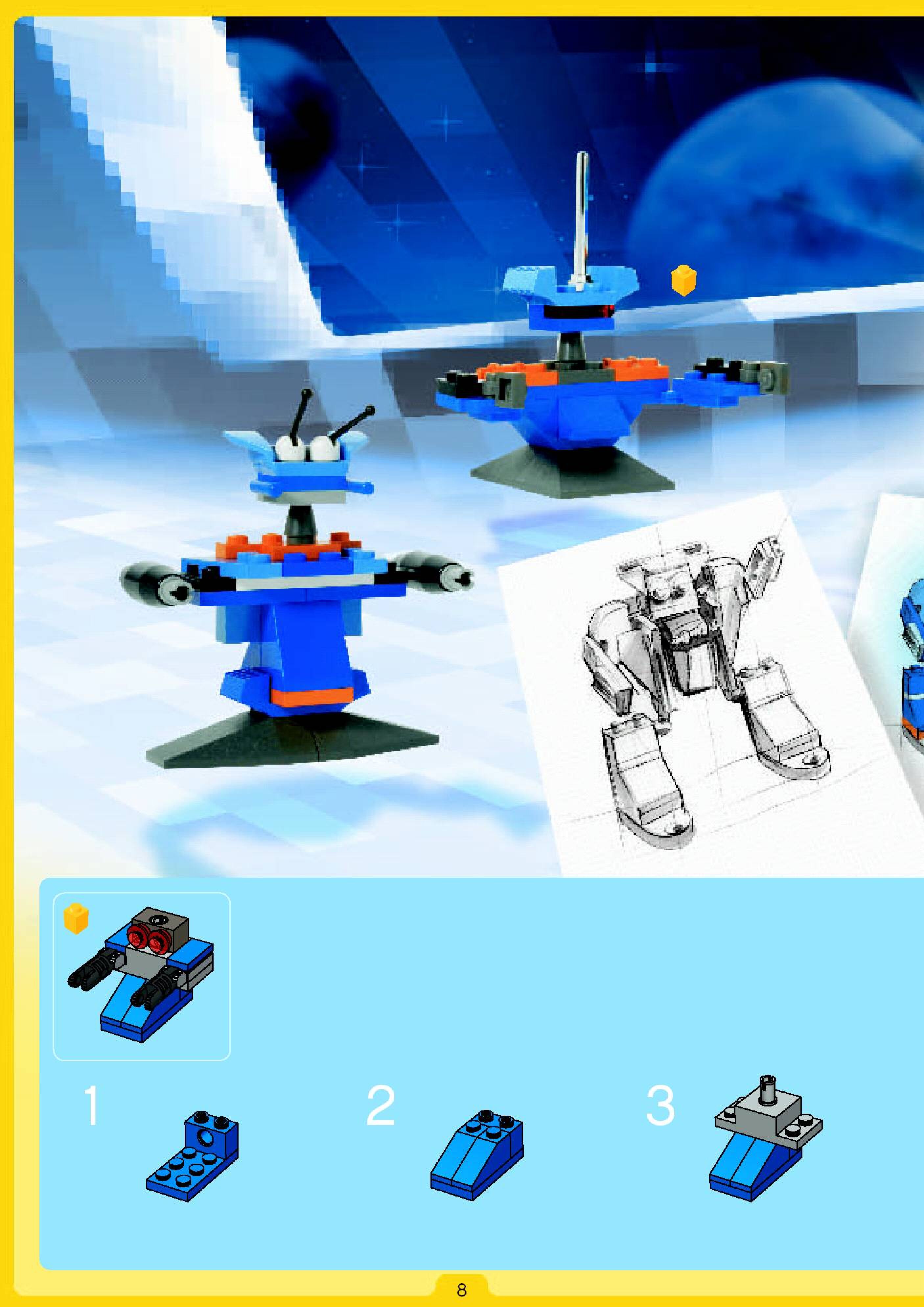 1

2

3

8