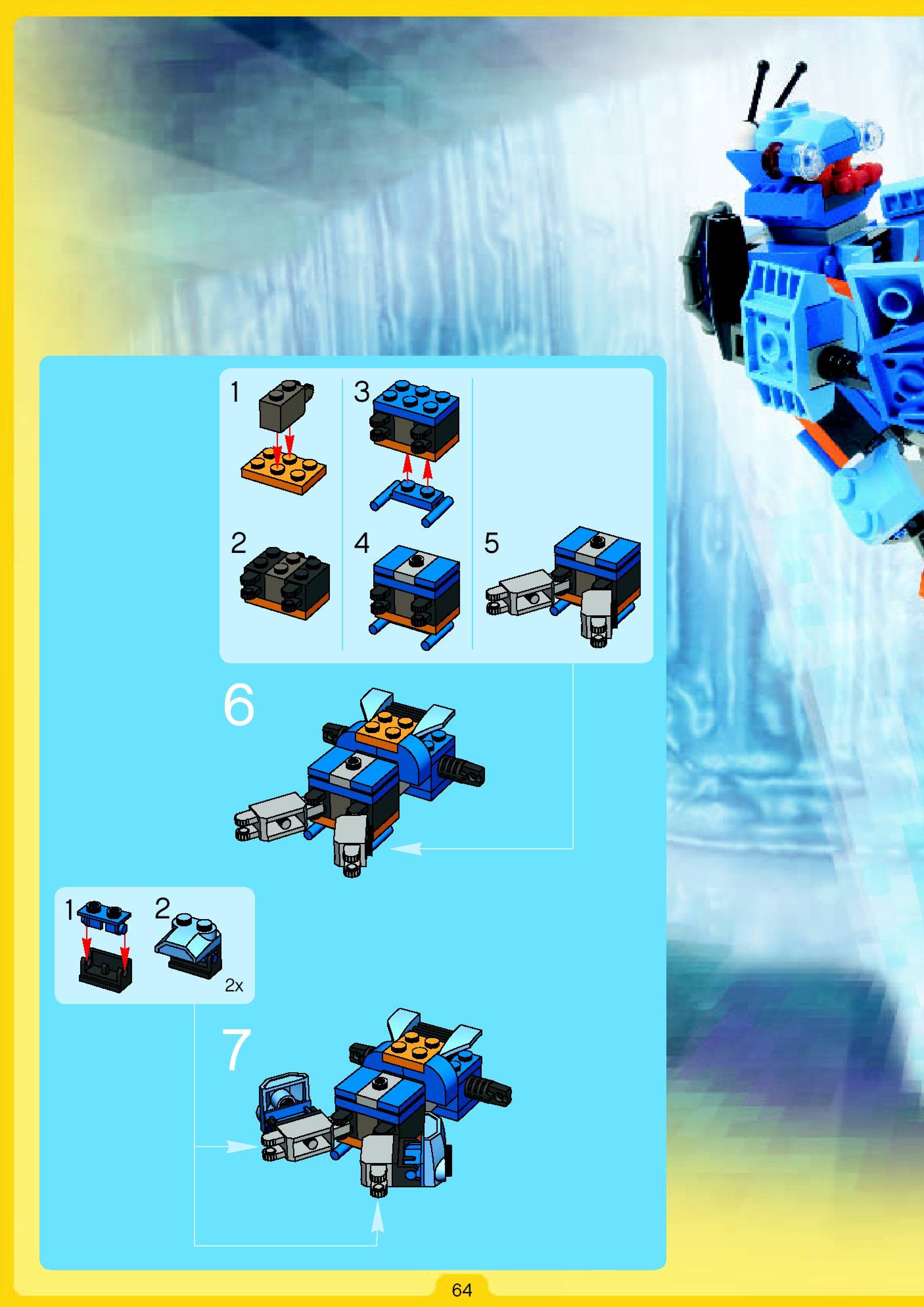 1
3
2
4
5
6
1
2
2x
7
64