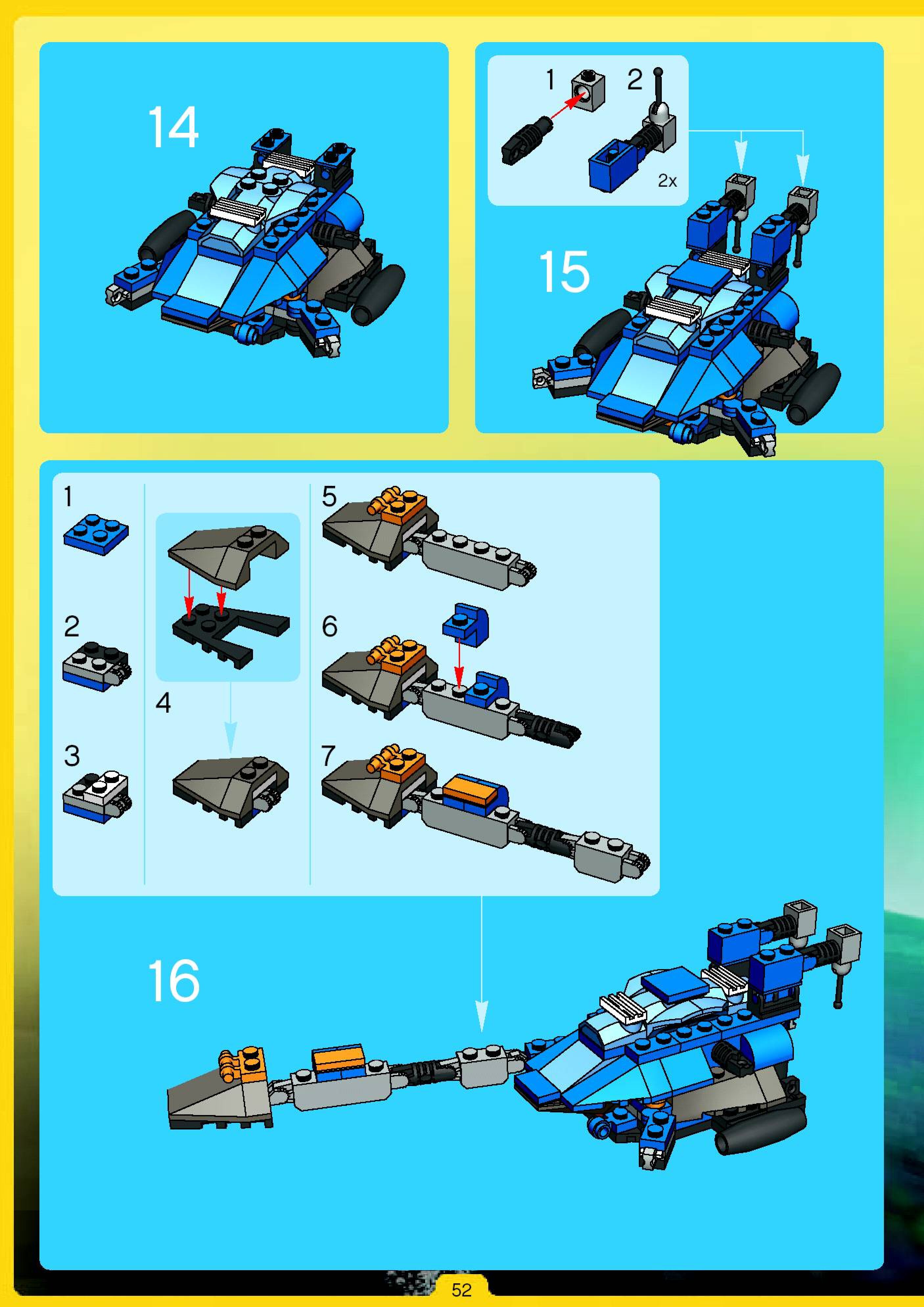 14

1 2

2x

15

1

2

3

4

5

6

7

16

52