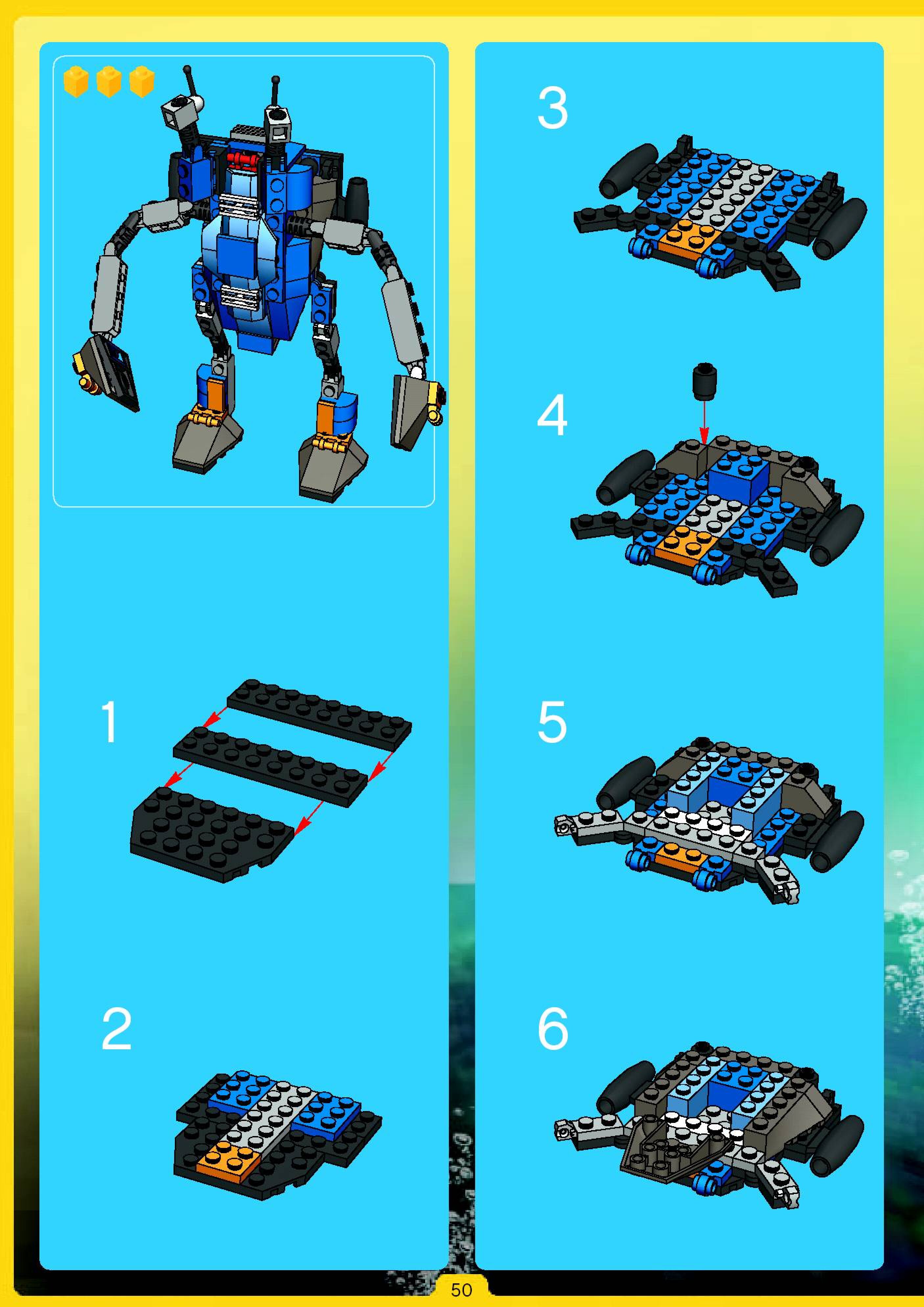 1

2

3

4

5

6

50