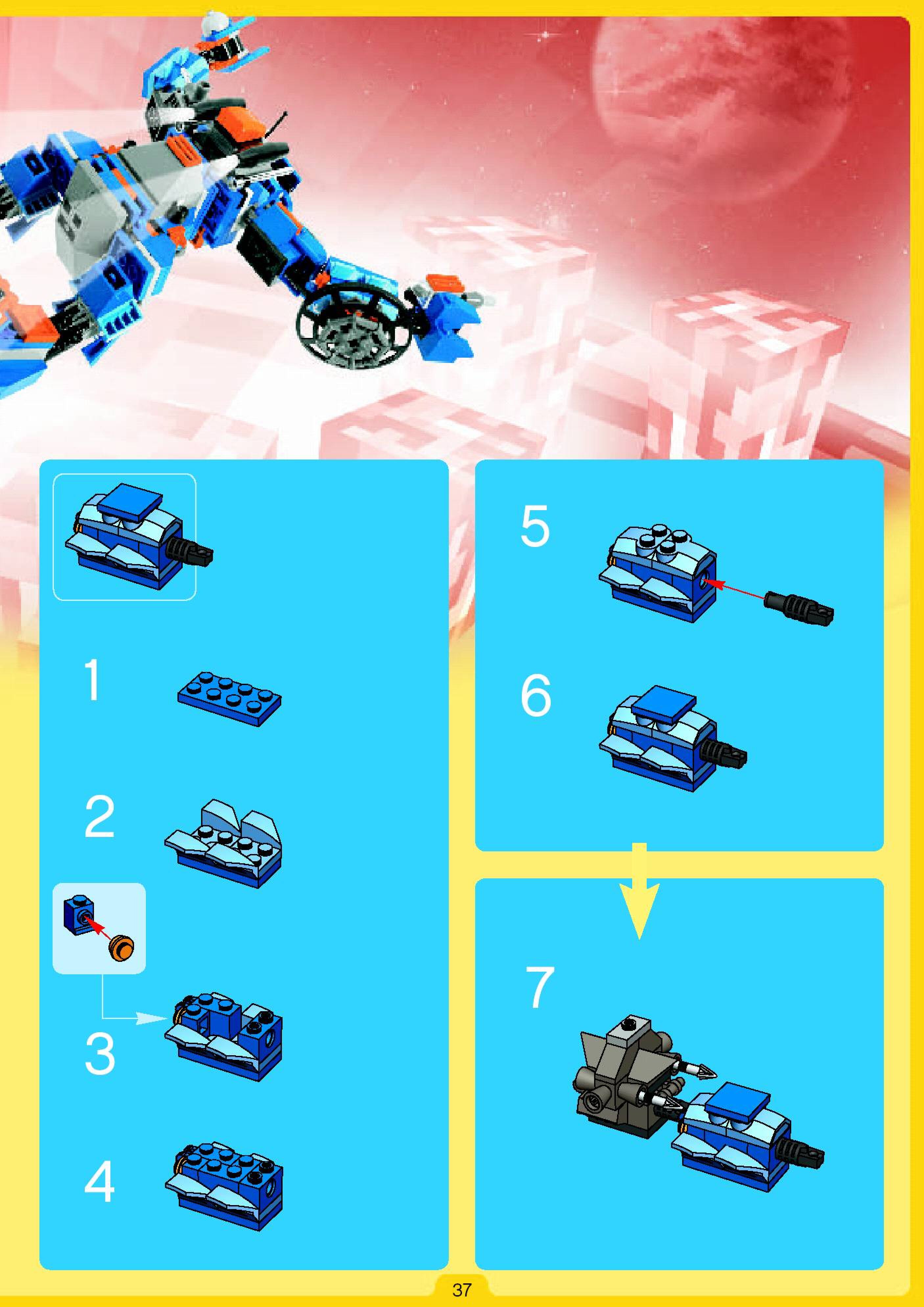 1

2

3

4

5

6

7

37