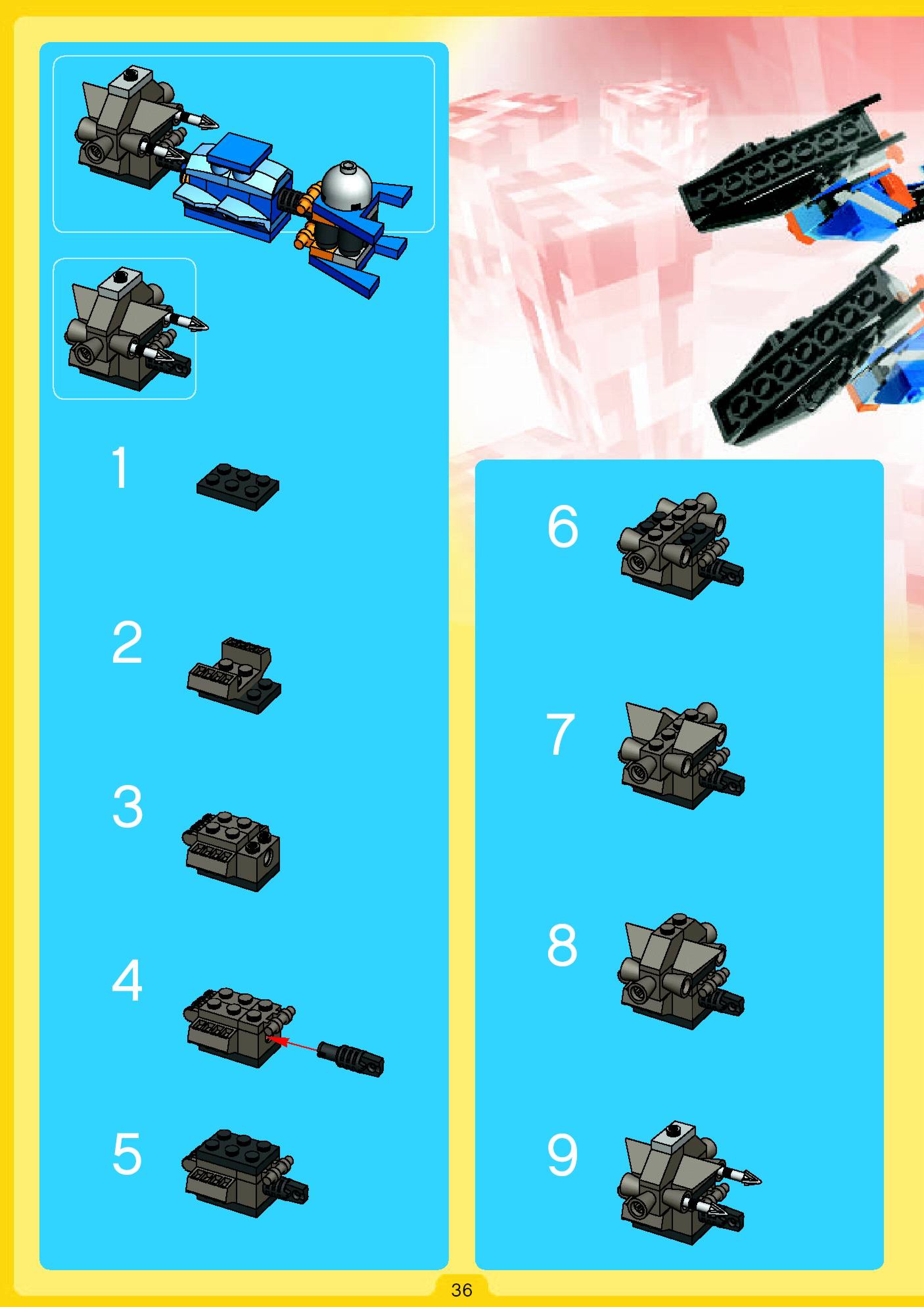 1

2

3

4

5

6

7

8

9

36