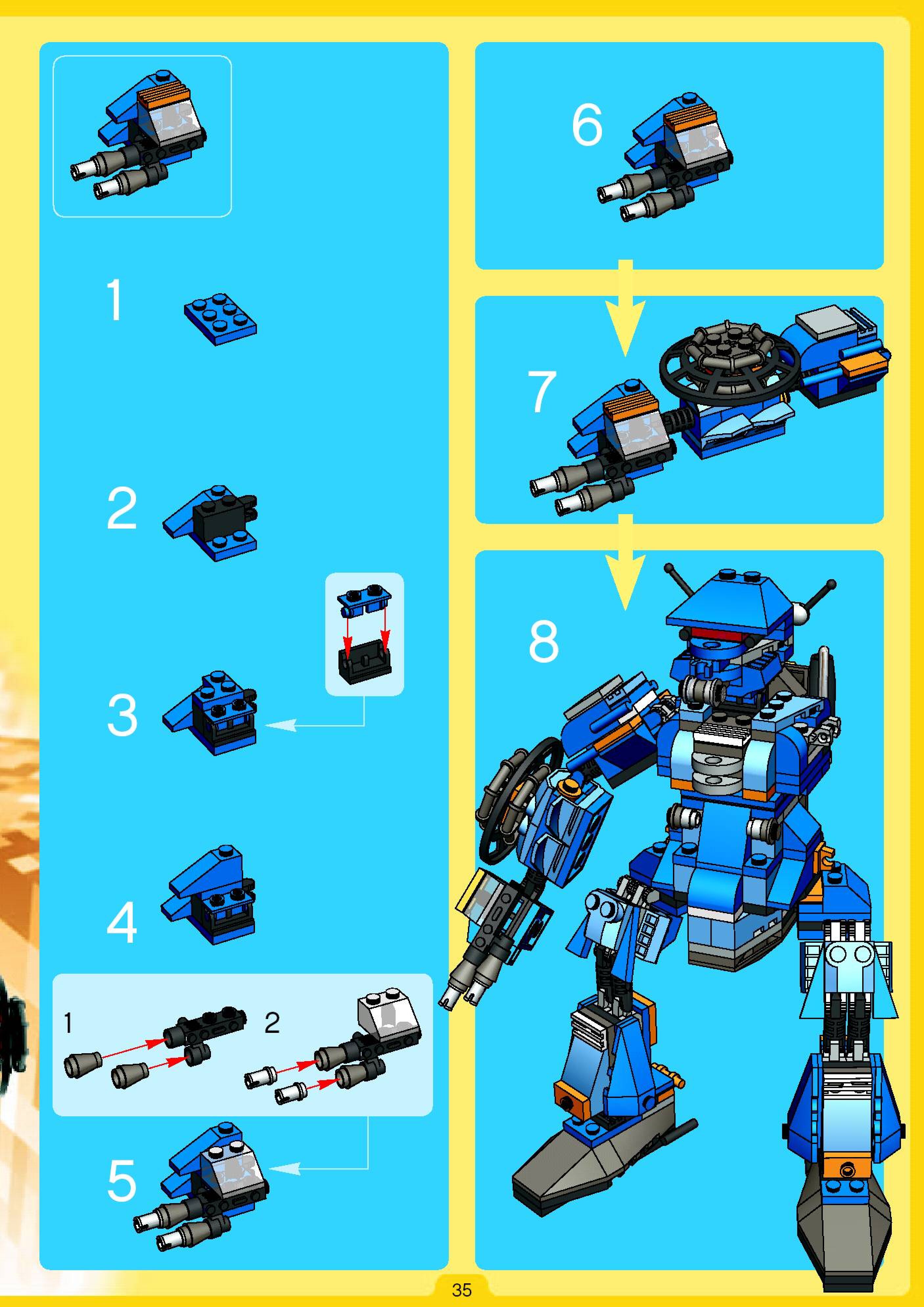 1

2

3

4

1

2

5

6

7

8

35