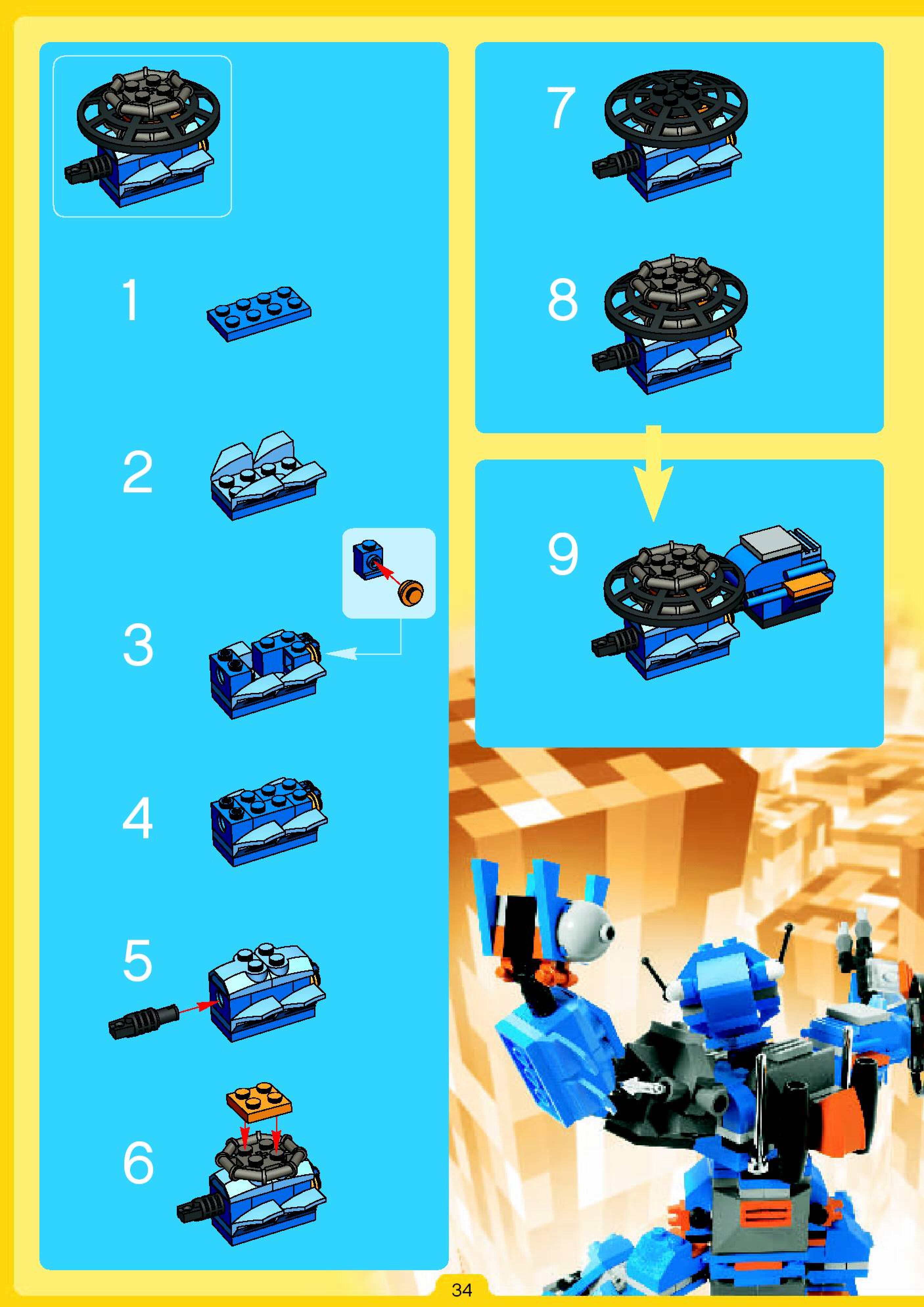 1

2

3

4

5

6

7

8

9

34