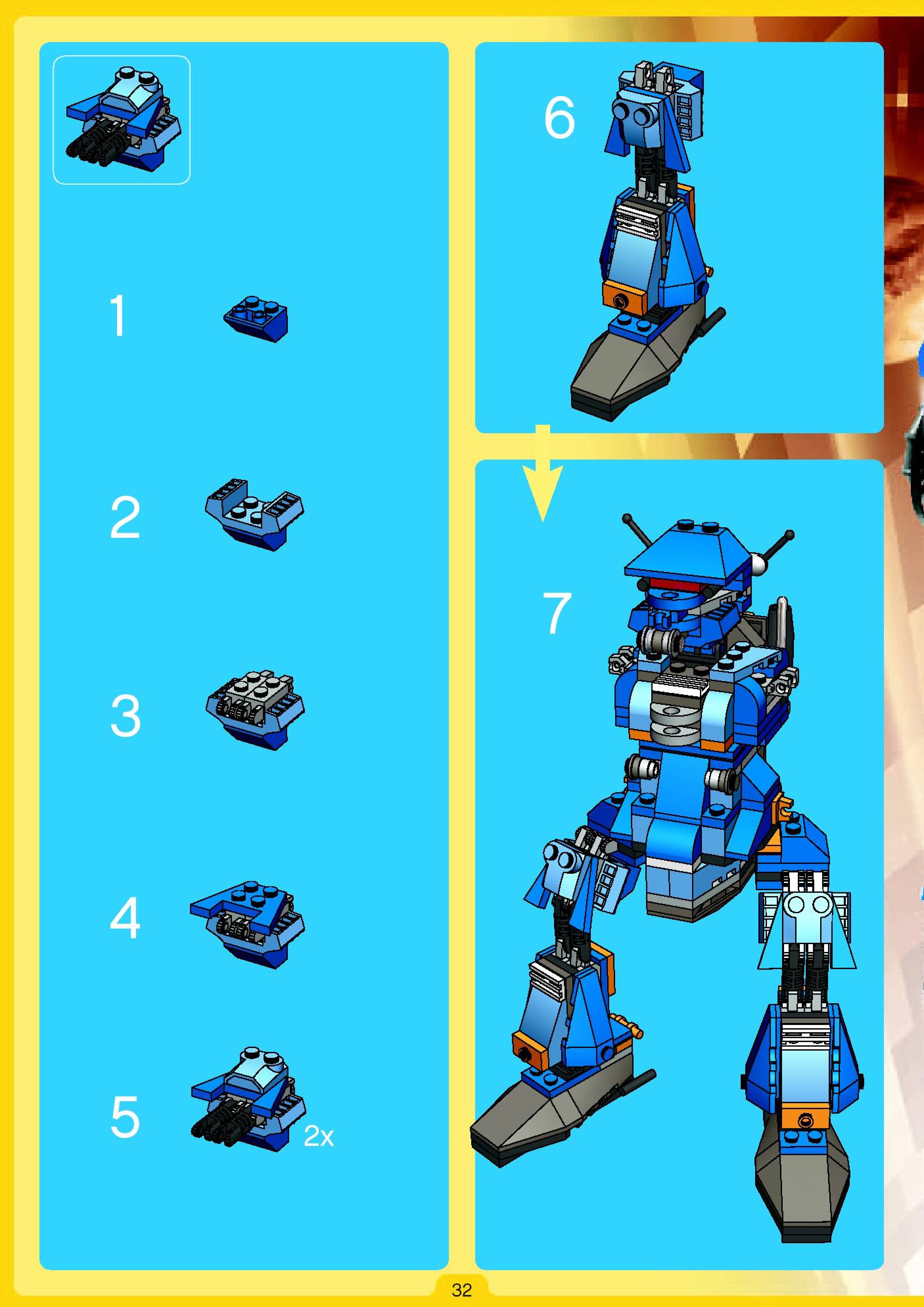 1

2

3

4

5

2x

6

7

32