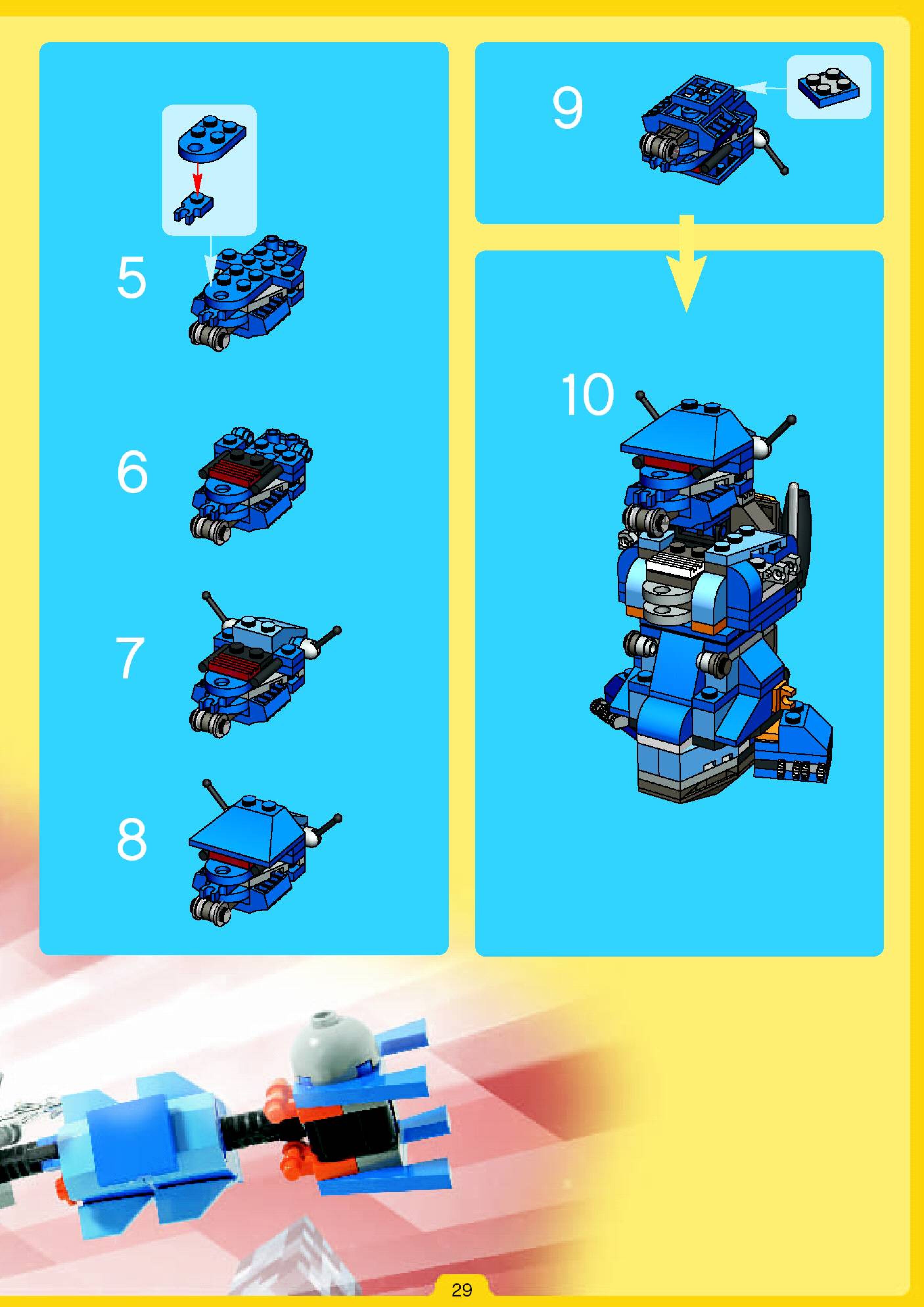 5

6

7

8

9

10

29