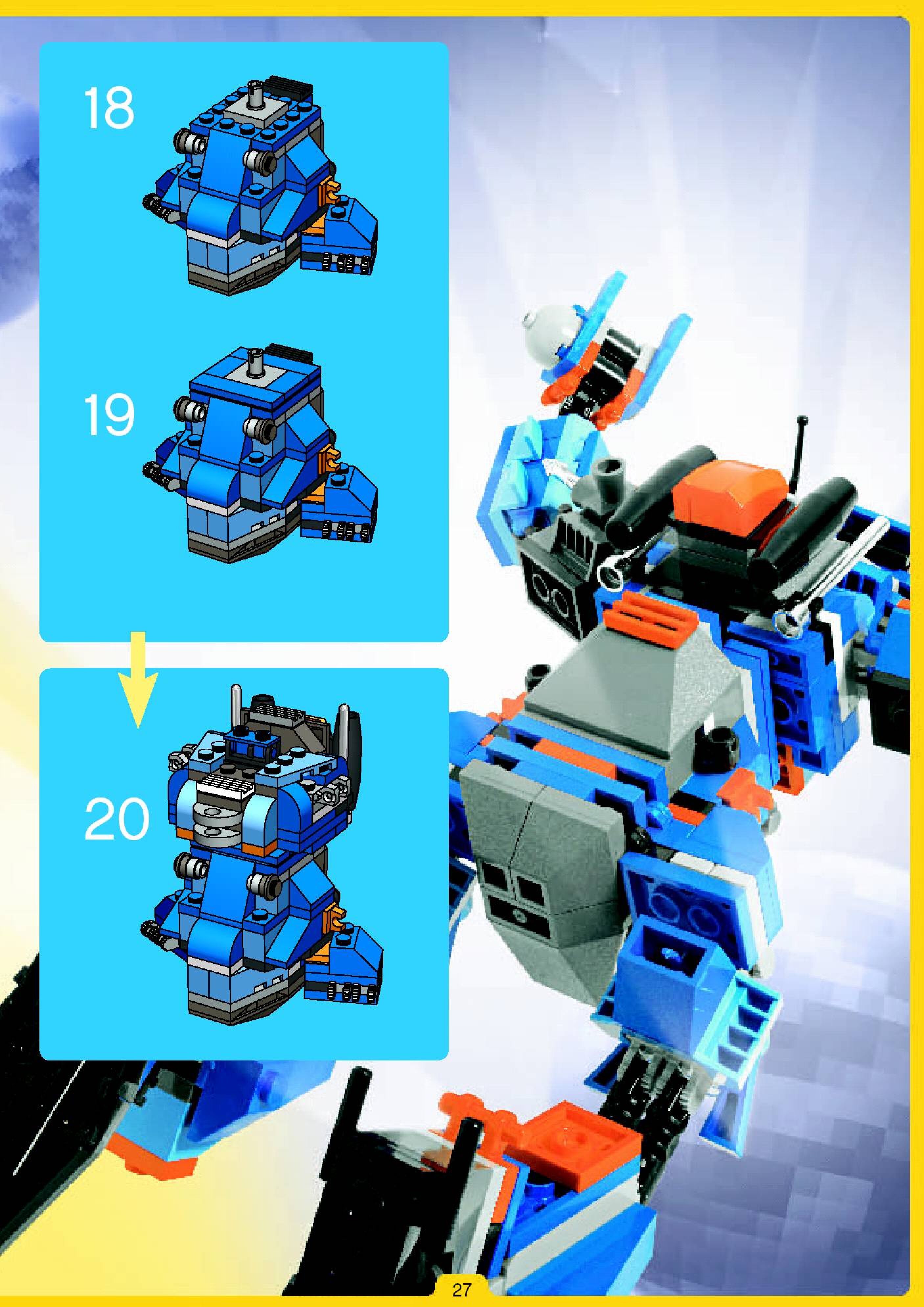 18

19

20

27