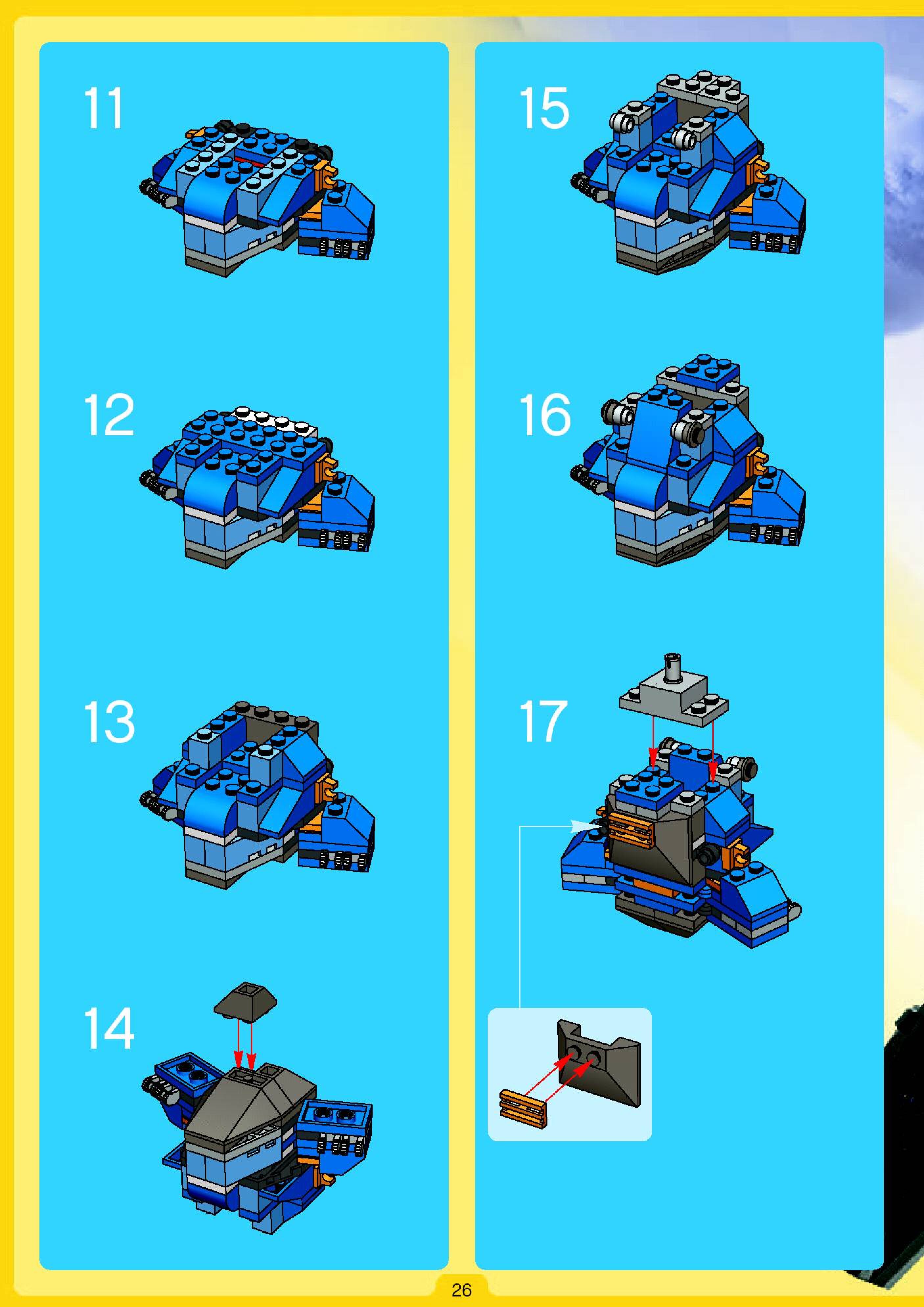 11

12

13

14

15

16

17

26