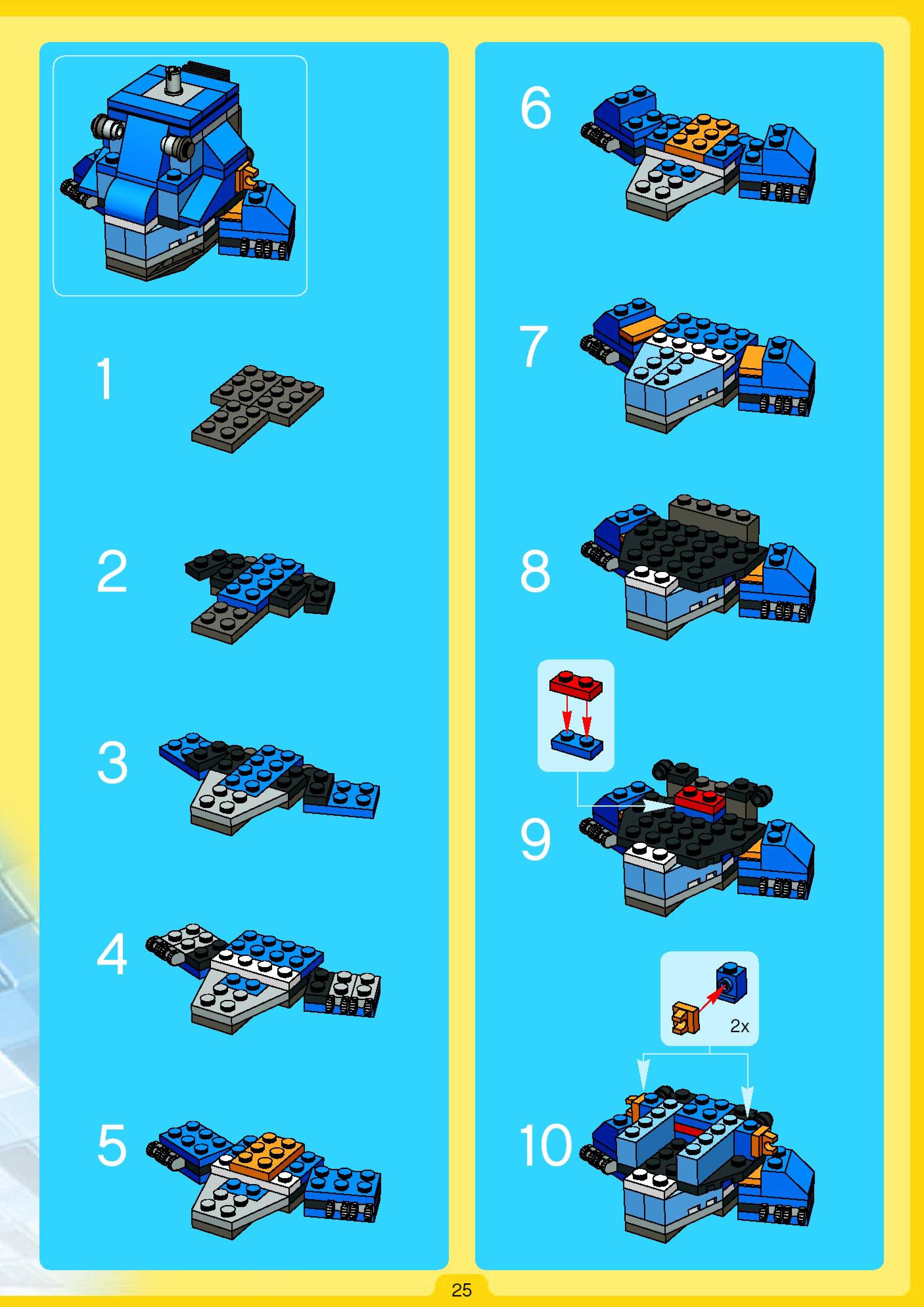 1

2

3

4

5

6

7

8

9

2x

10

25