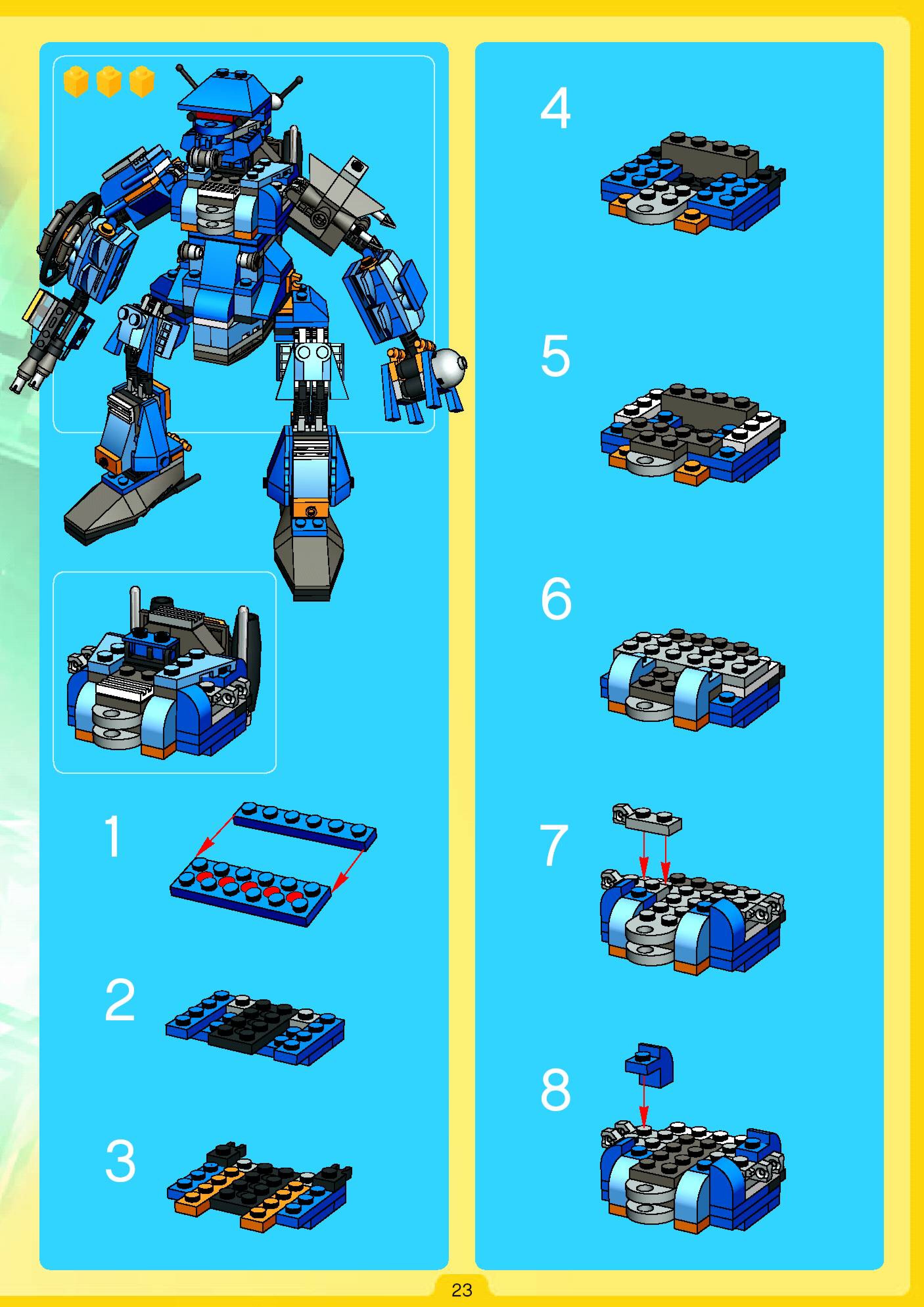 1

2

3

4

5

6

7

8

23