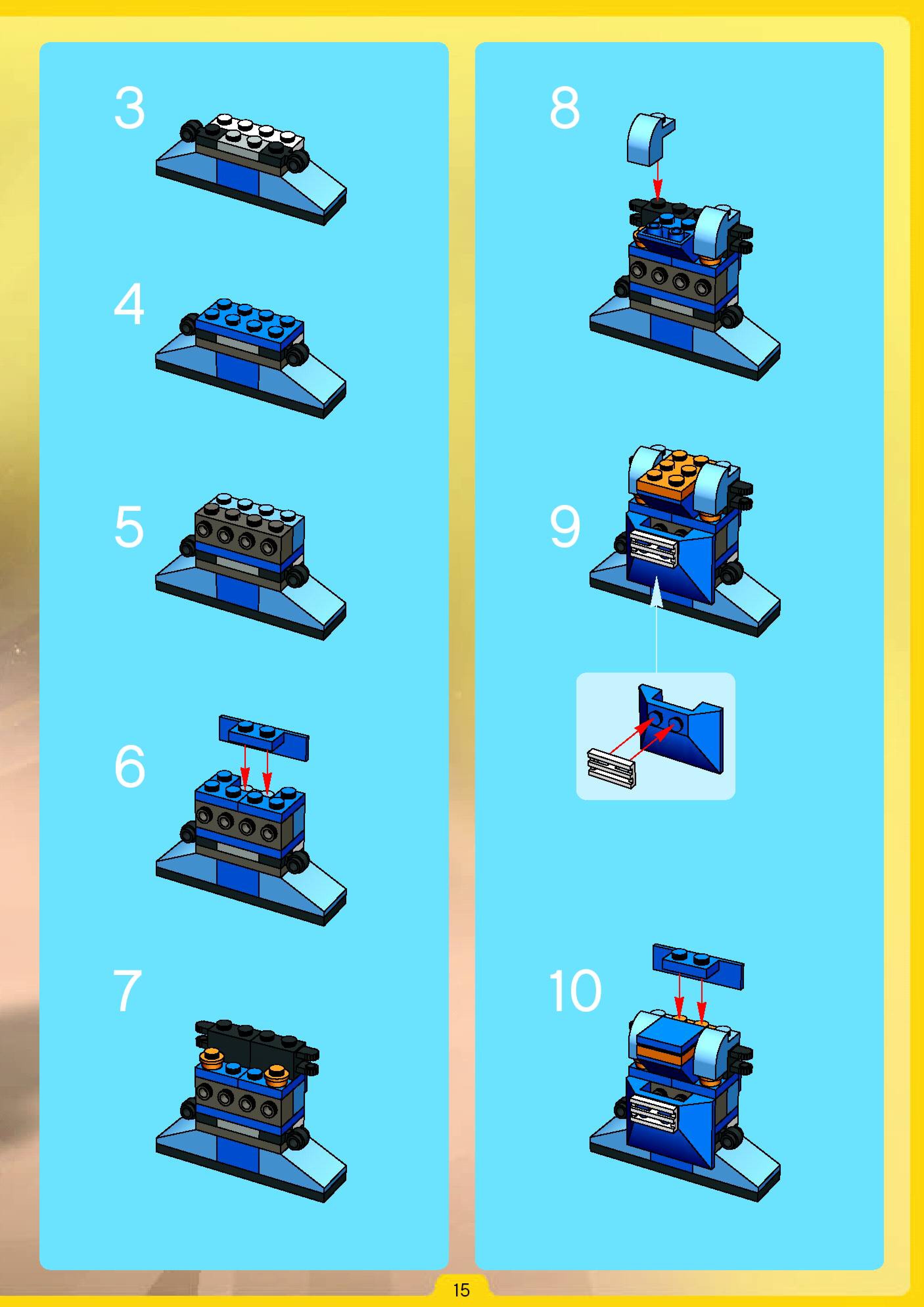 3

4

5

6

7

8

9

10

15