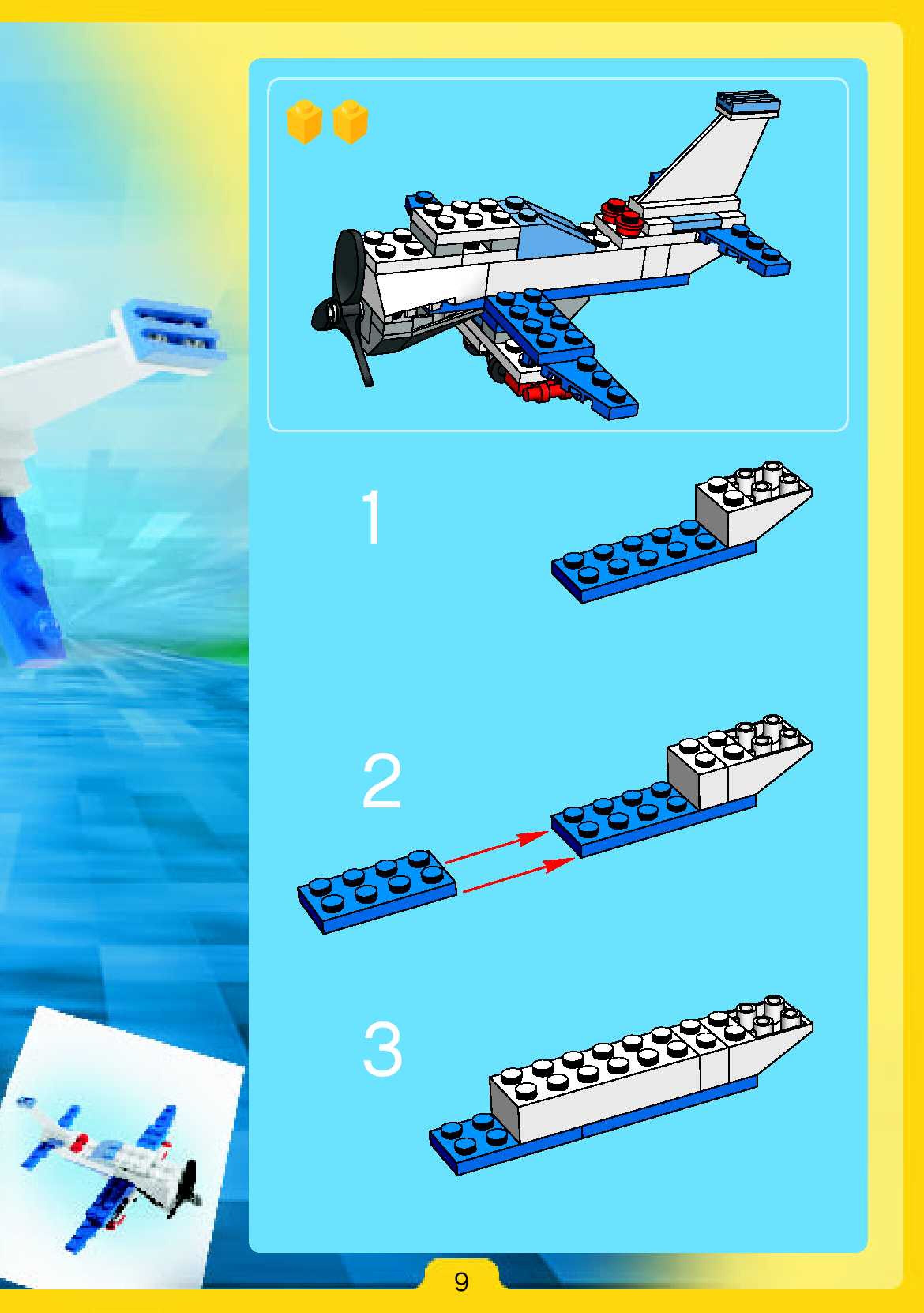 1

2

3

9