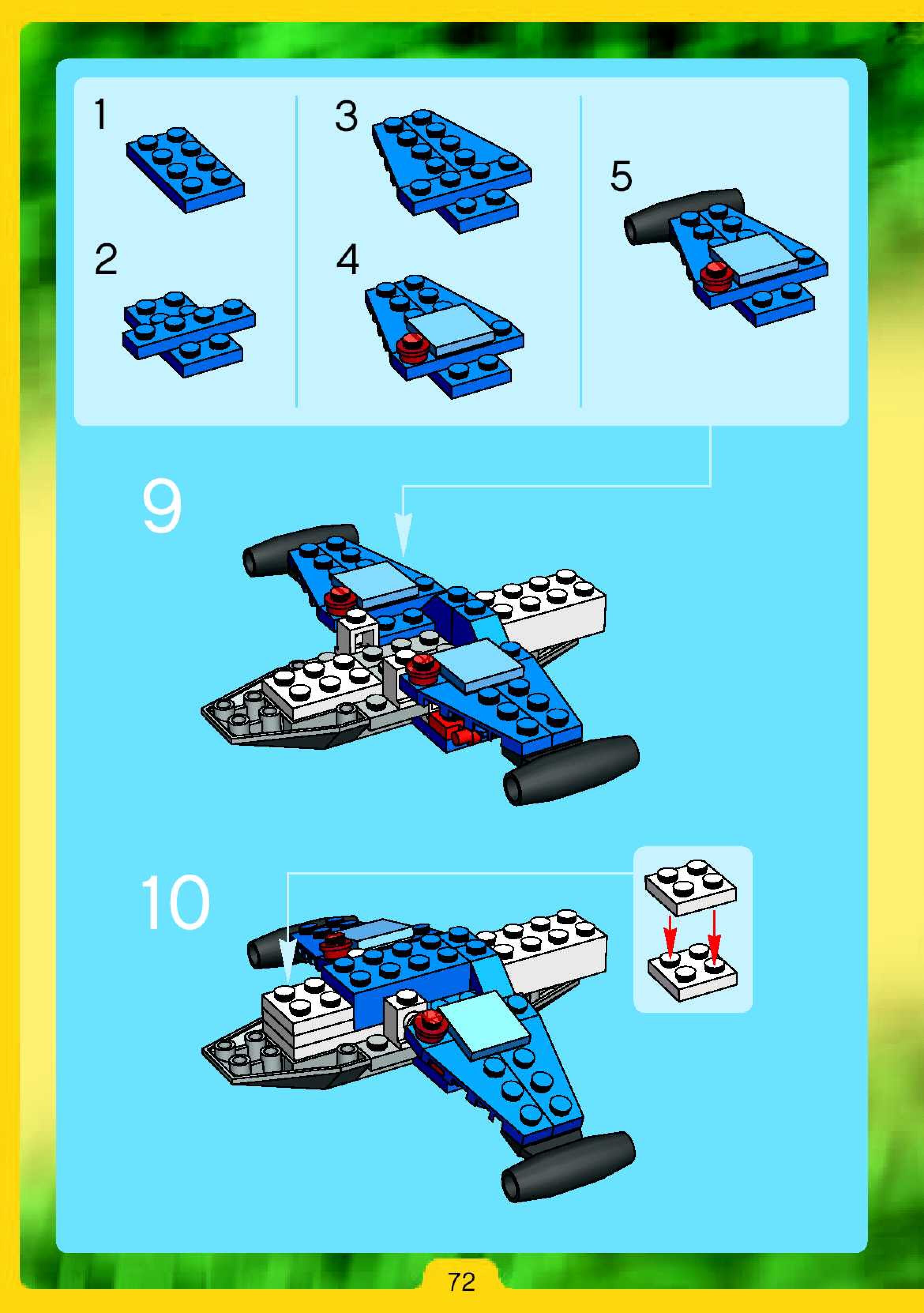 1

2

3

4

5

9

10

72