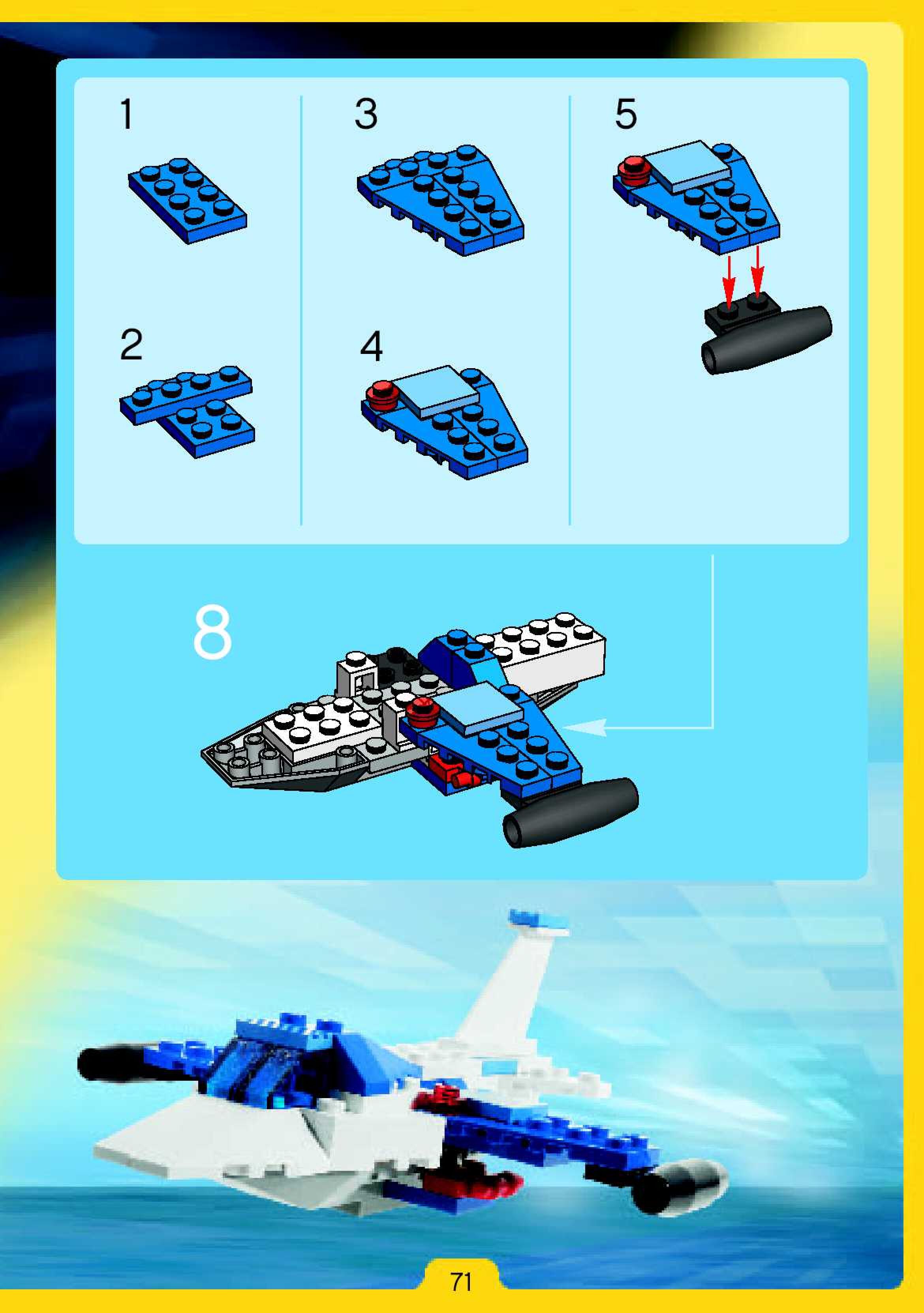 1

2

3

4

5

8

71