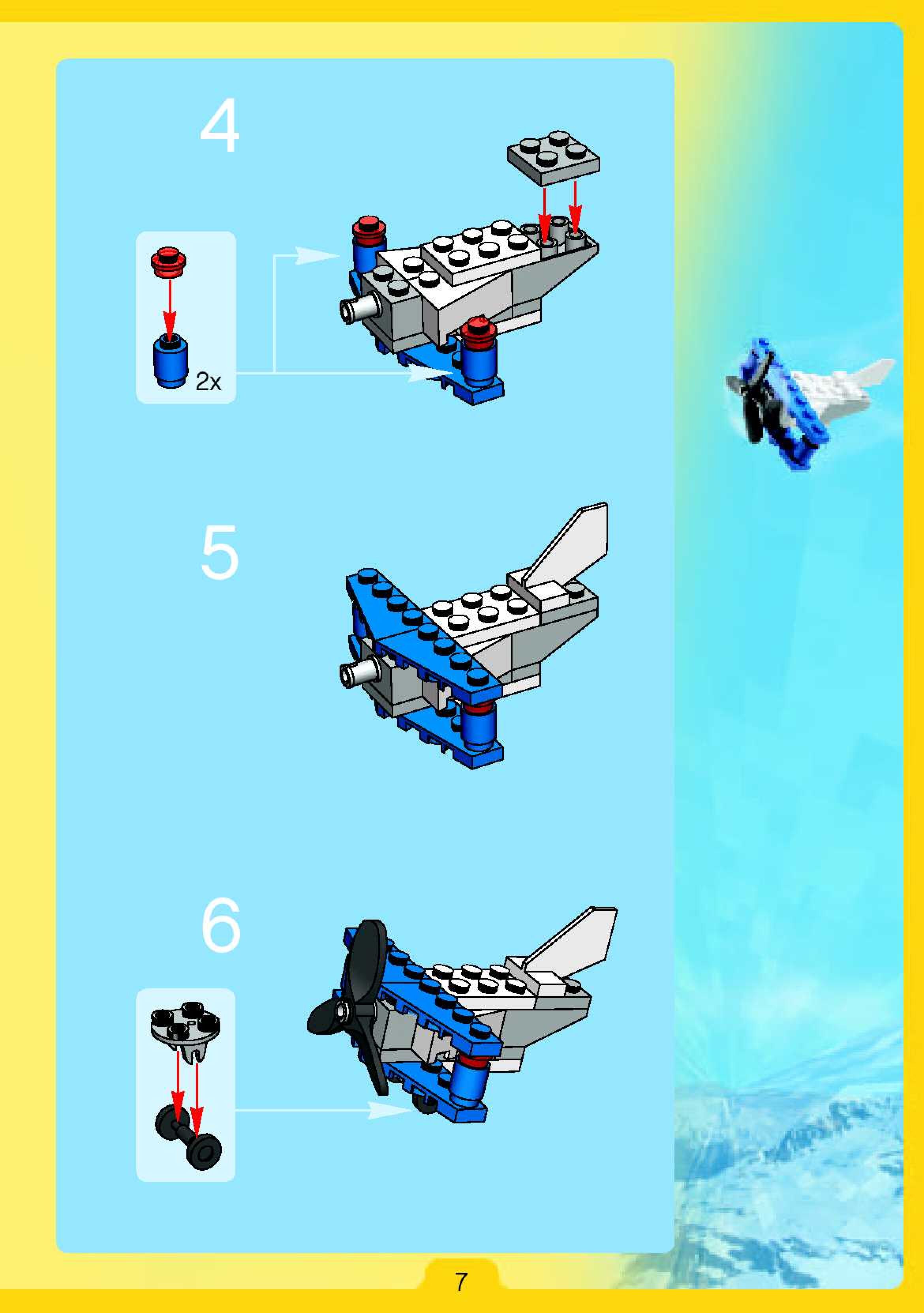 4

2x

5

6

7