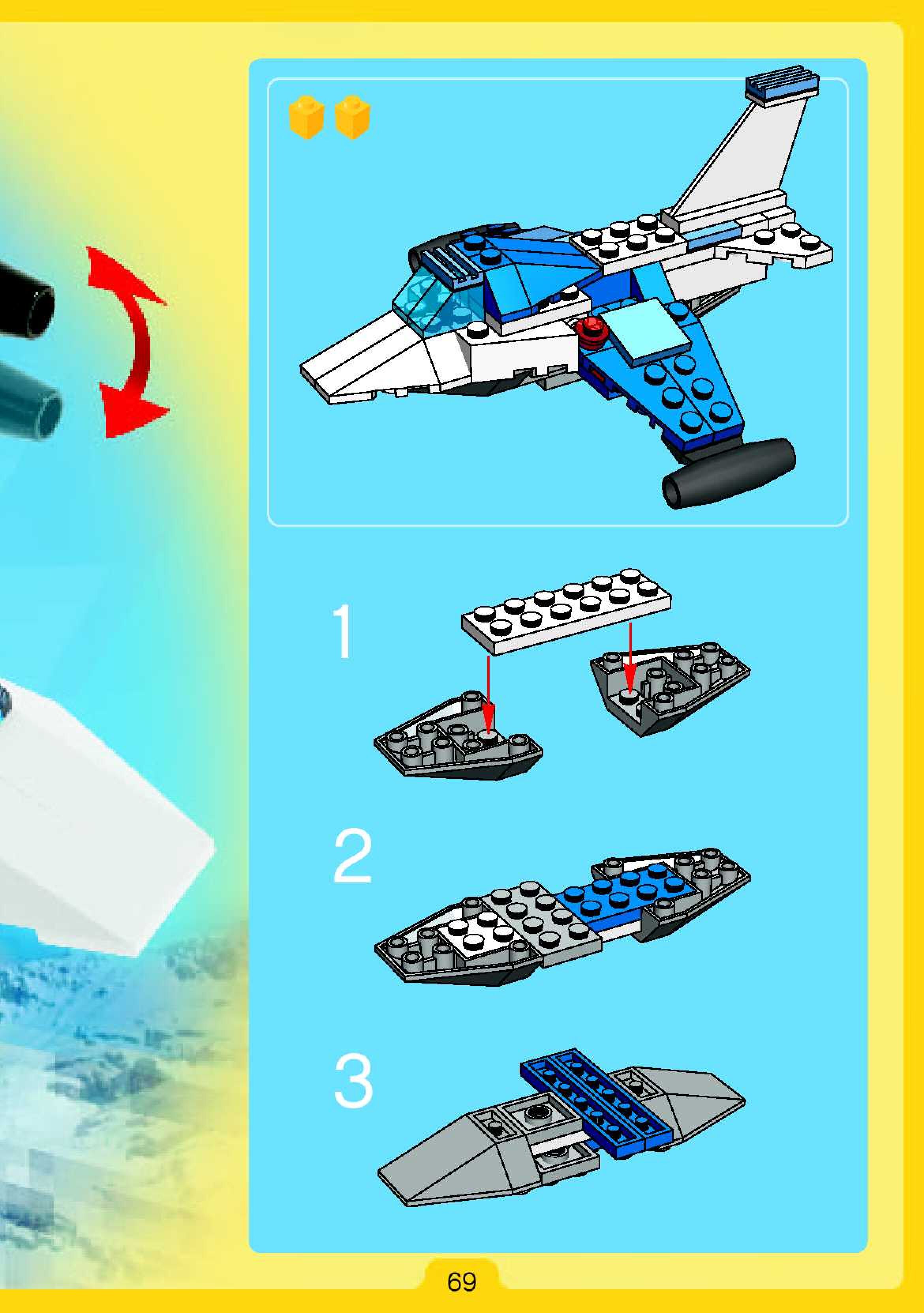 1

2

3

69