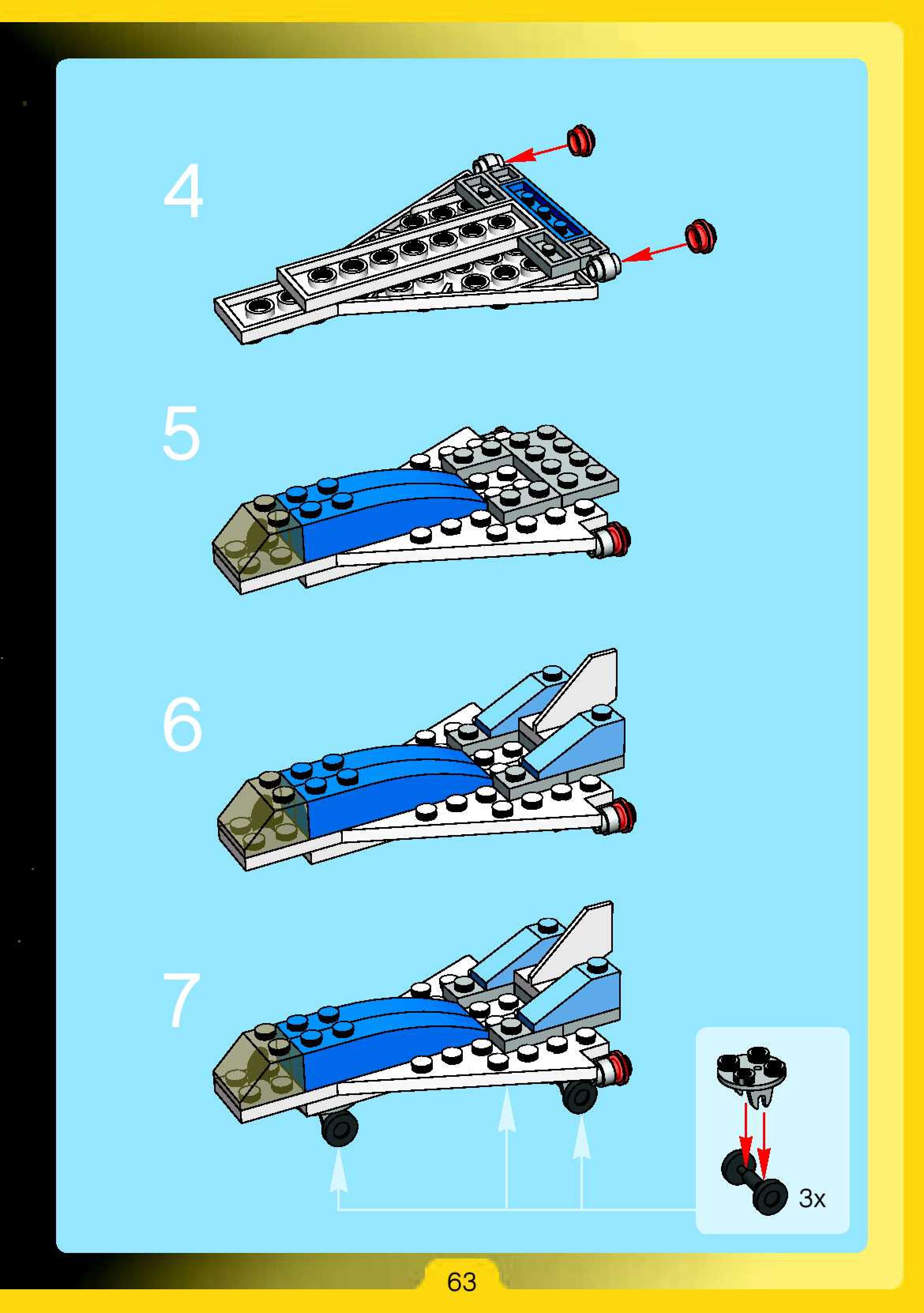 4

5

6

7

3x

63