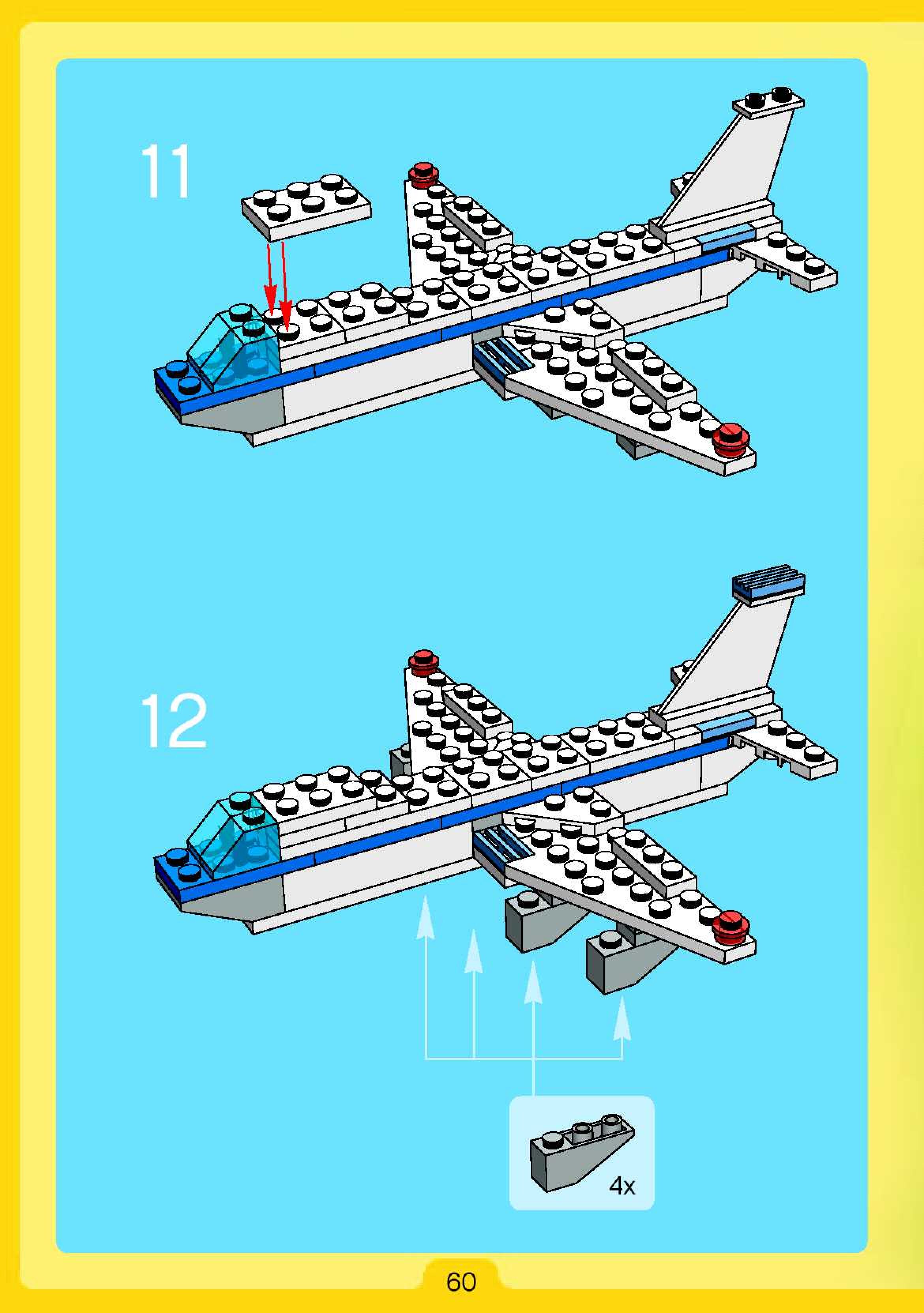 11

12

4x

60