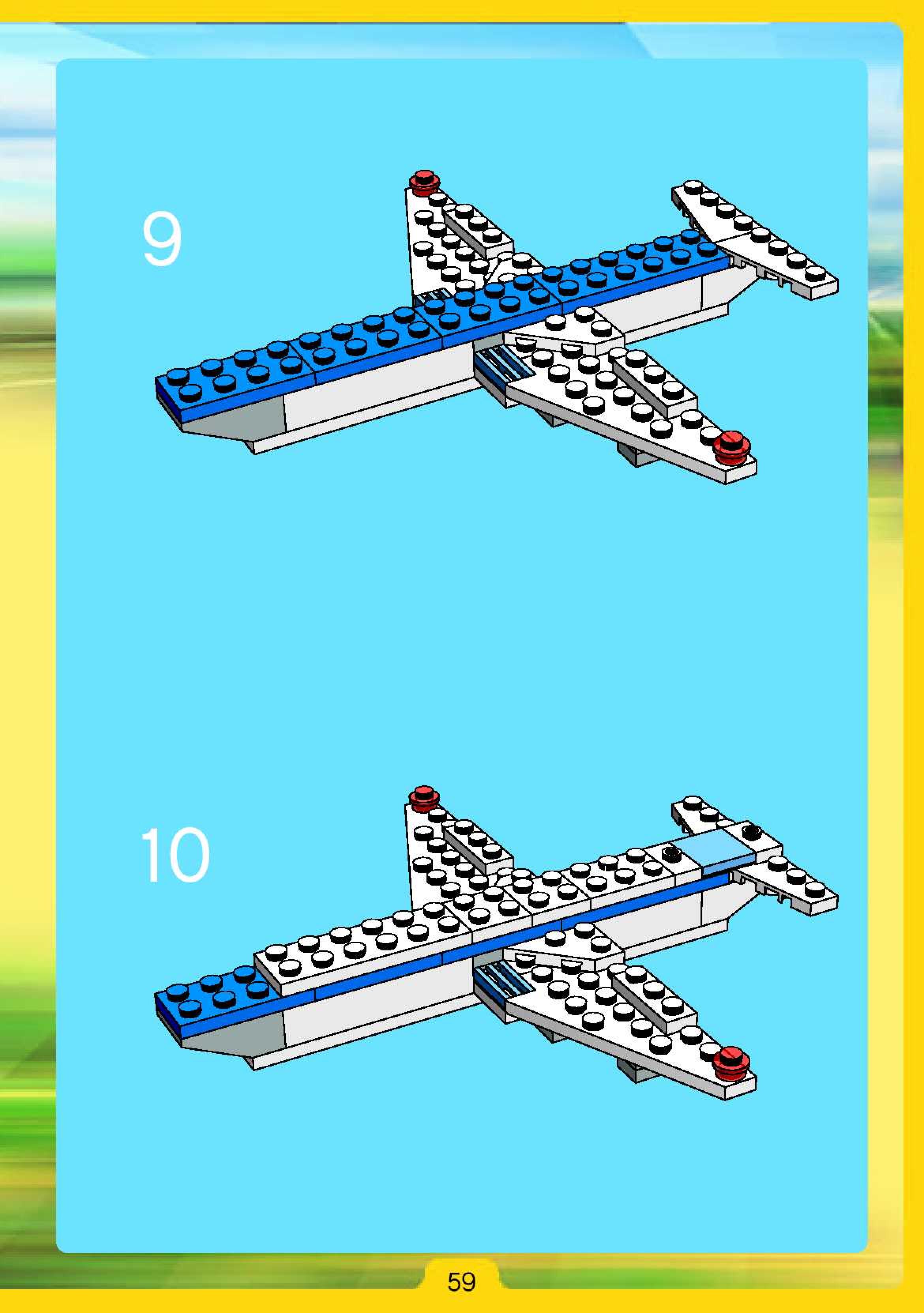 9

10

59