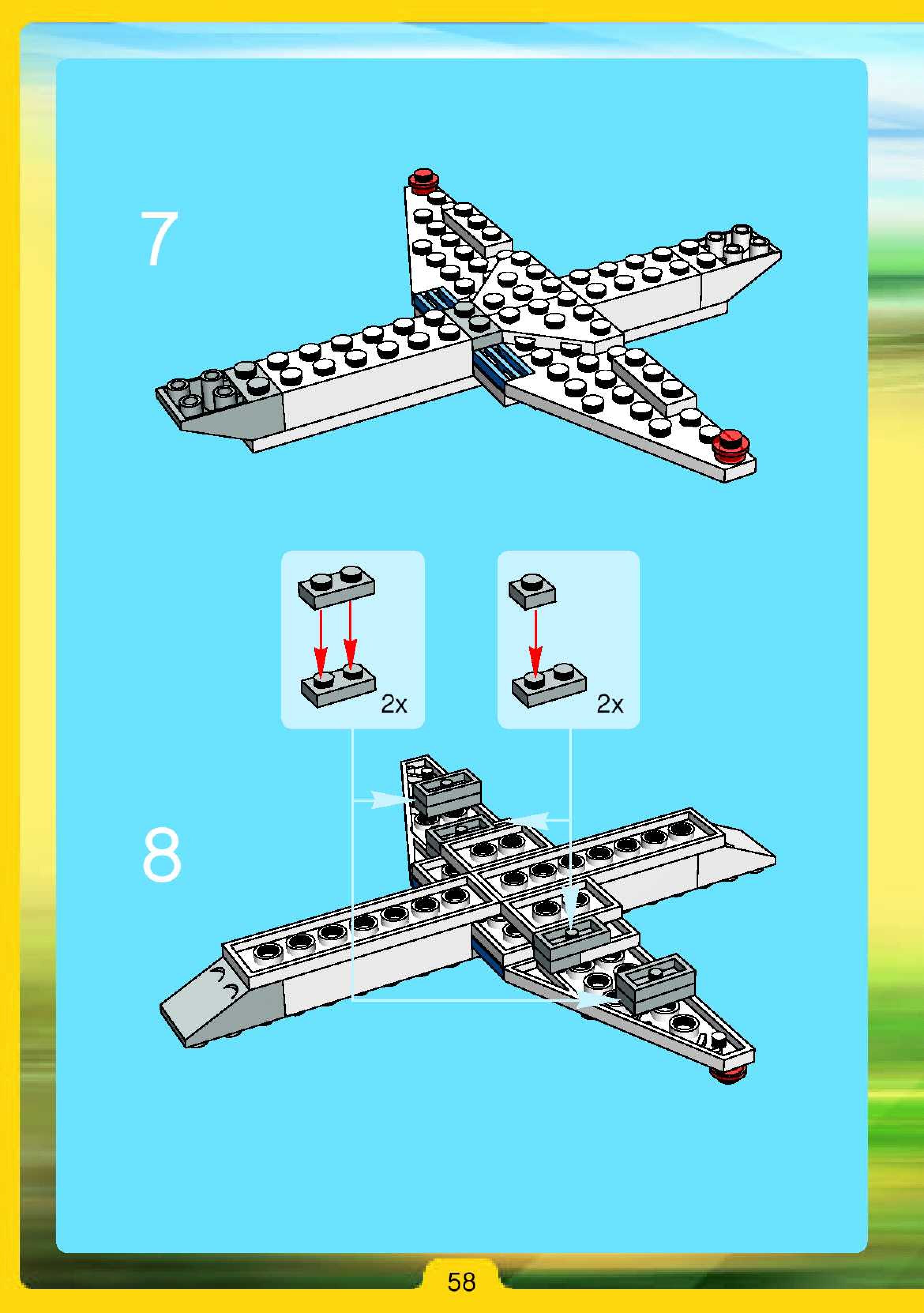 7

2x

2x

8

58