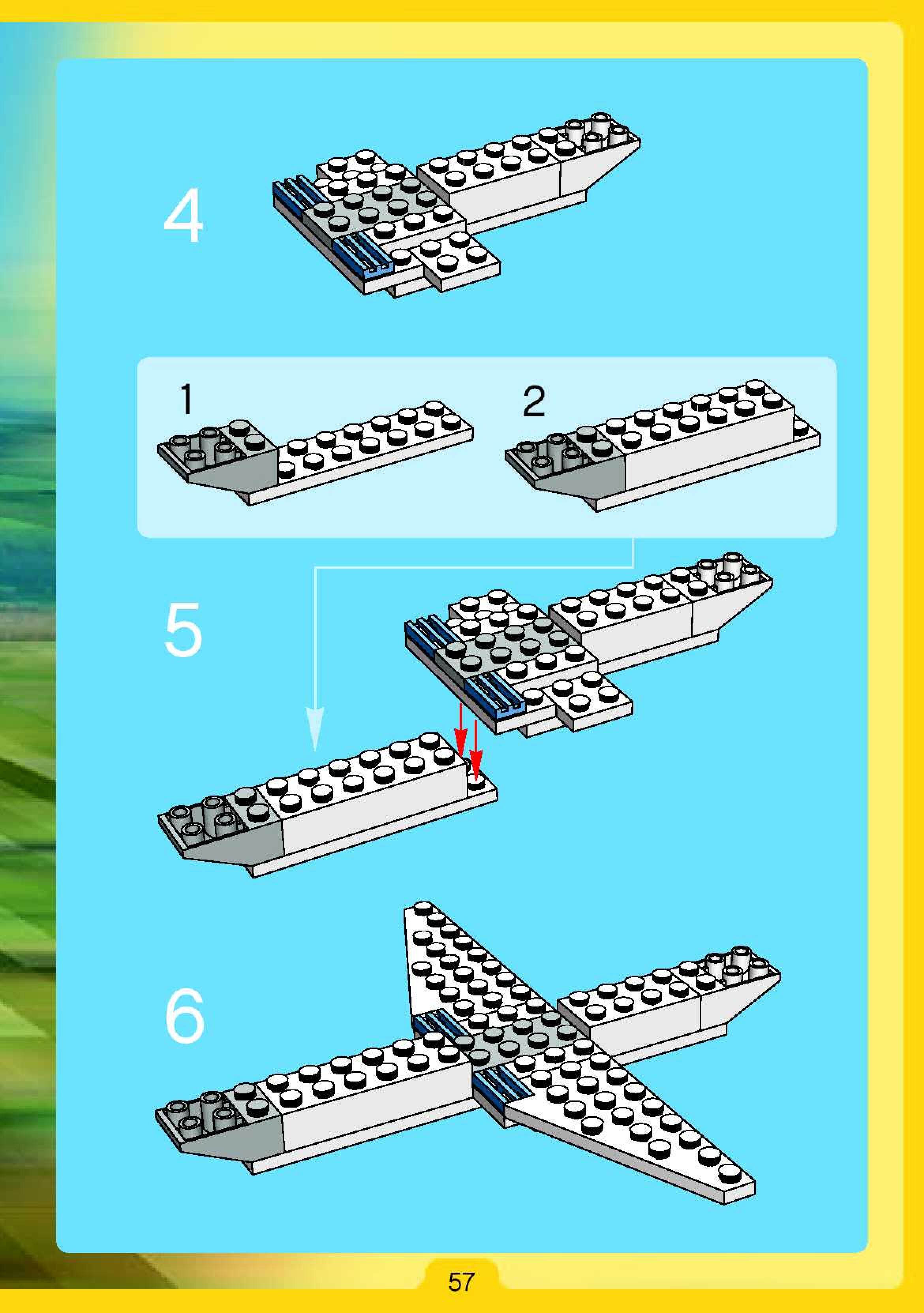 4

1

2

5

6

57