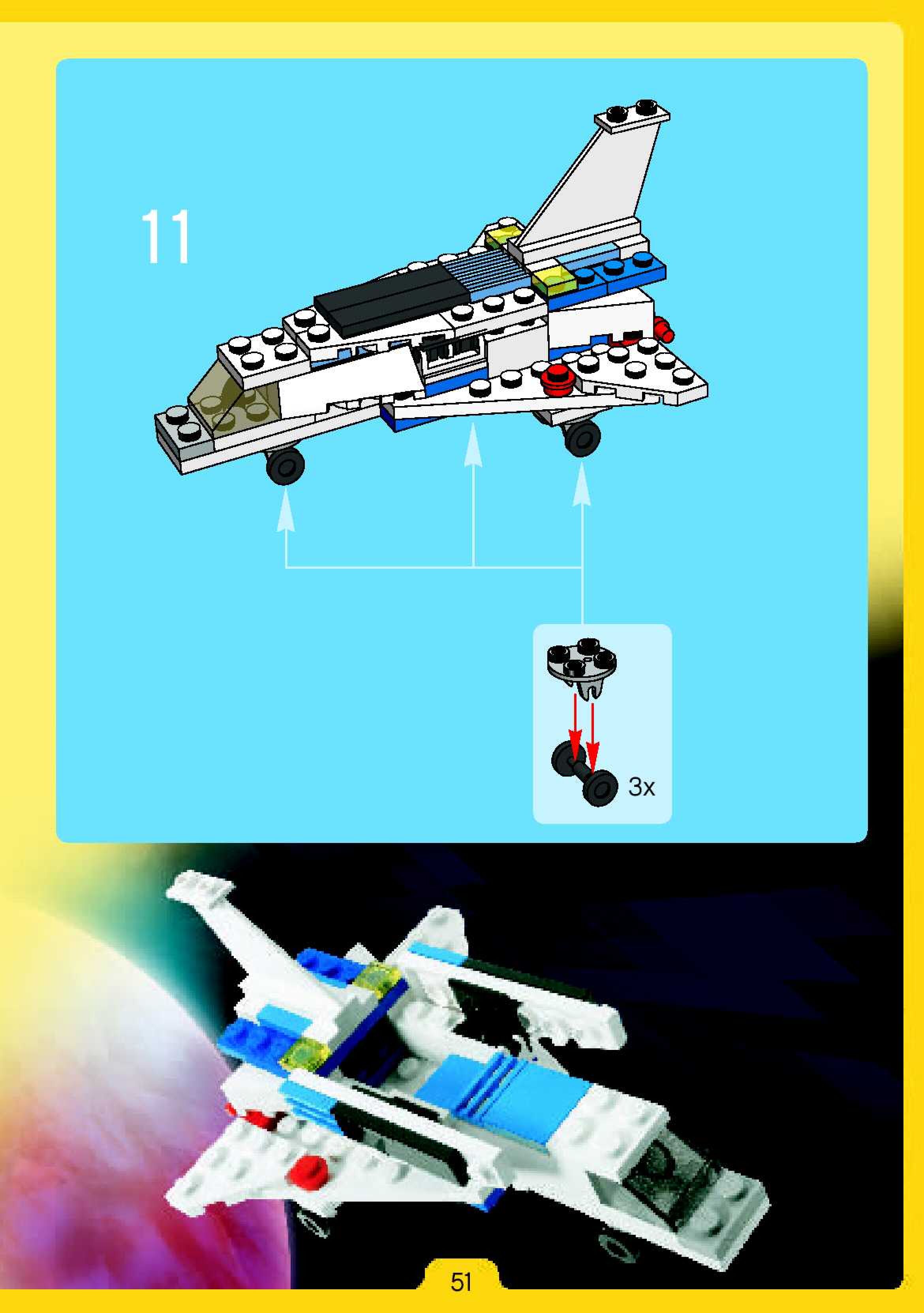 11

3x

51