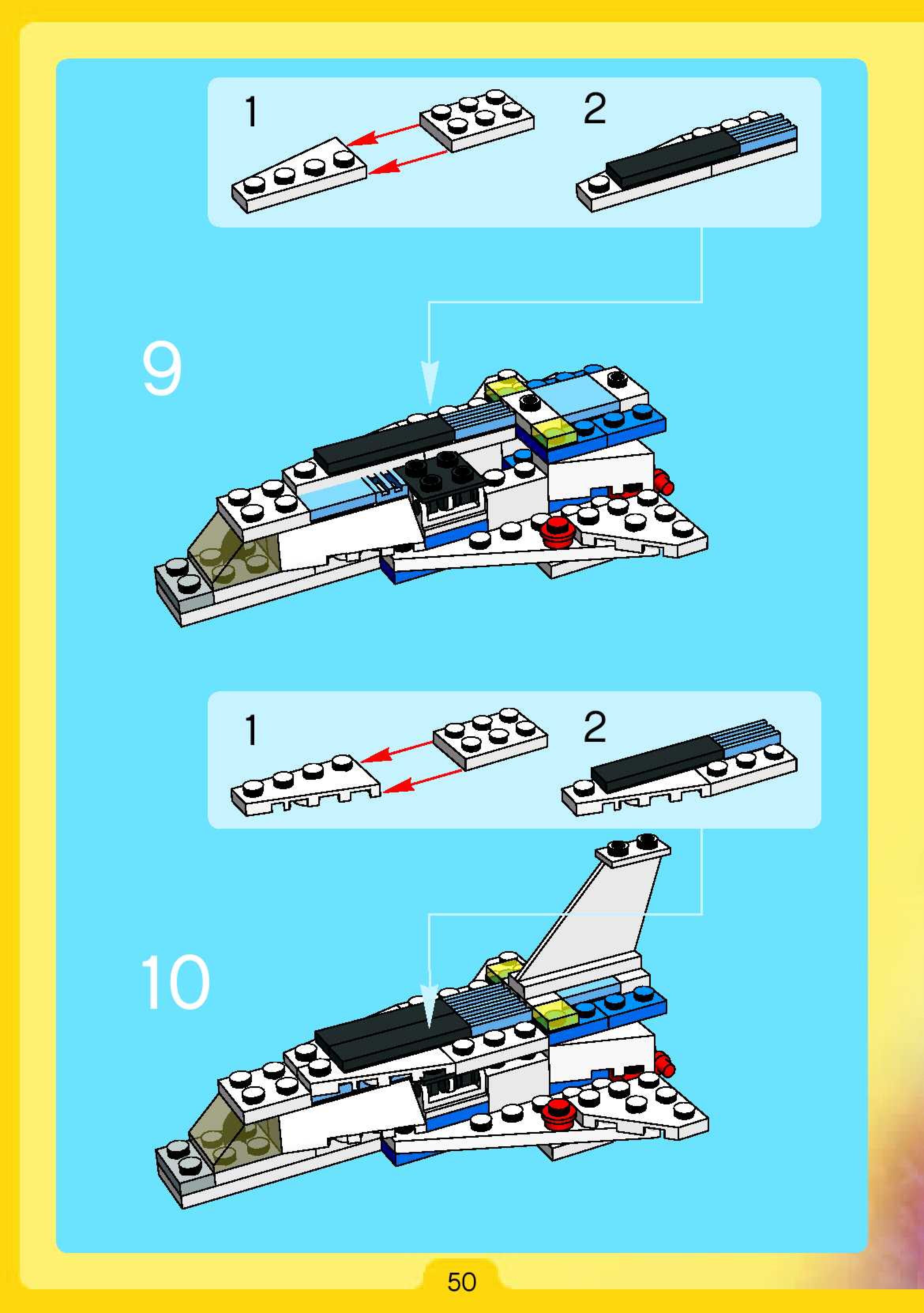 1

2

9

1

2

10

50