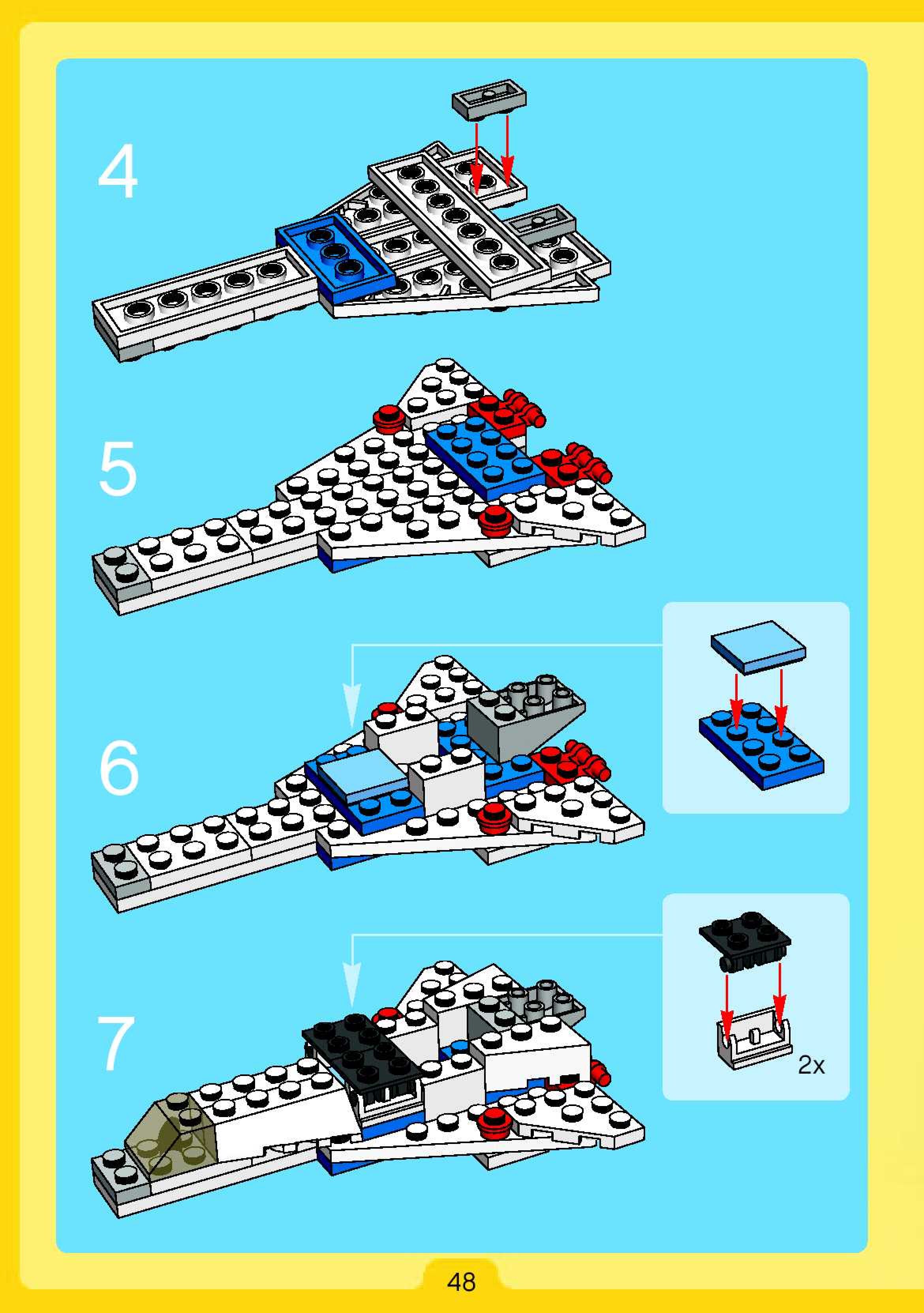 4

5

6

7

2x

48