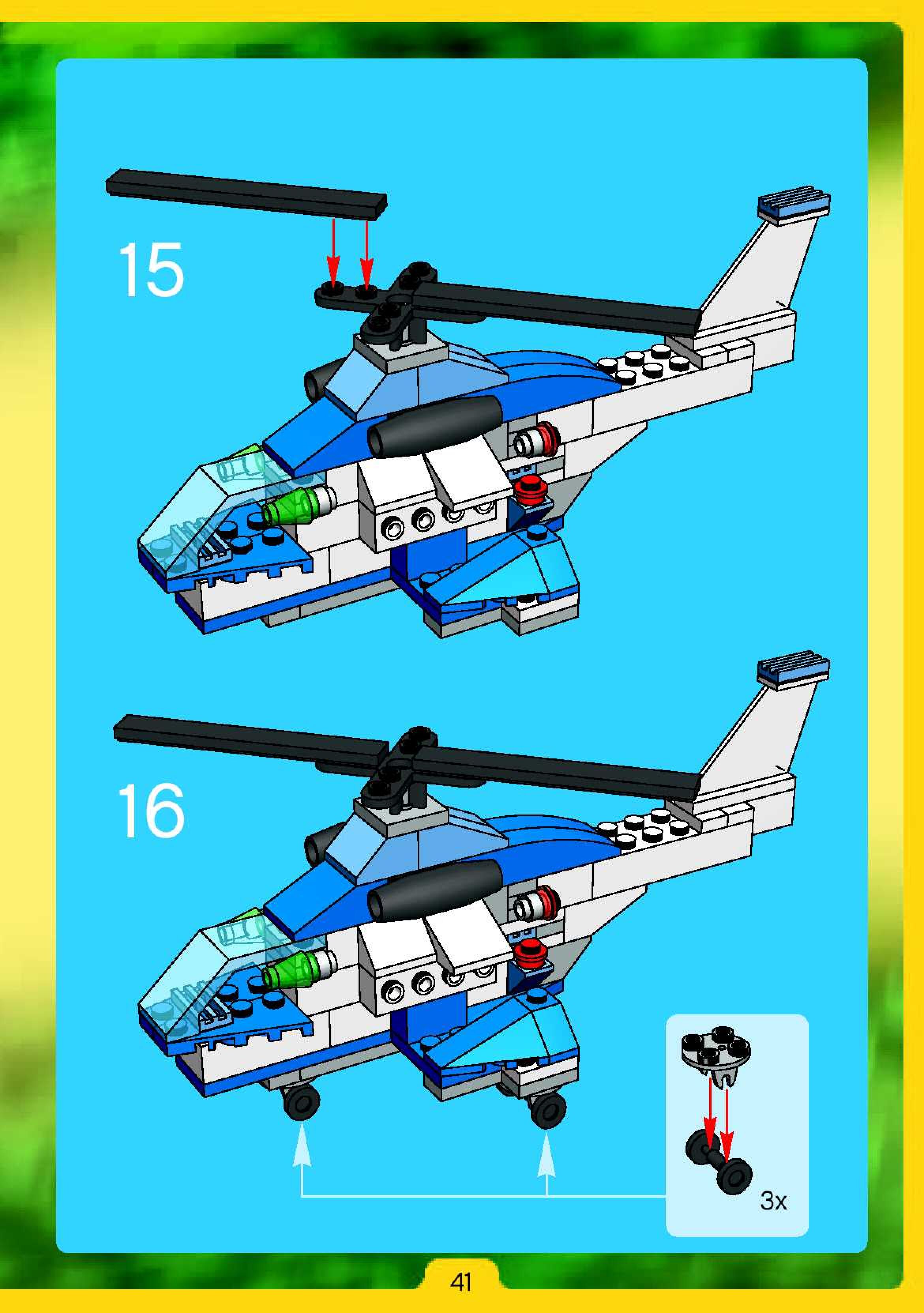 15

16

3x

41