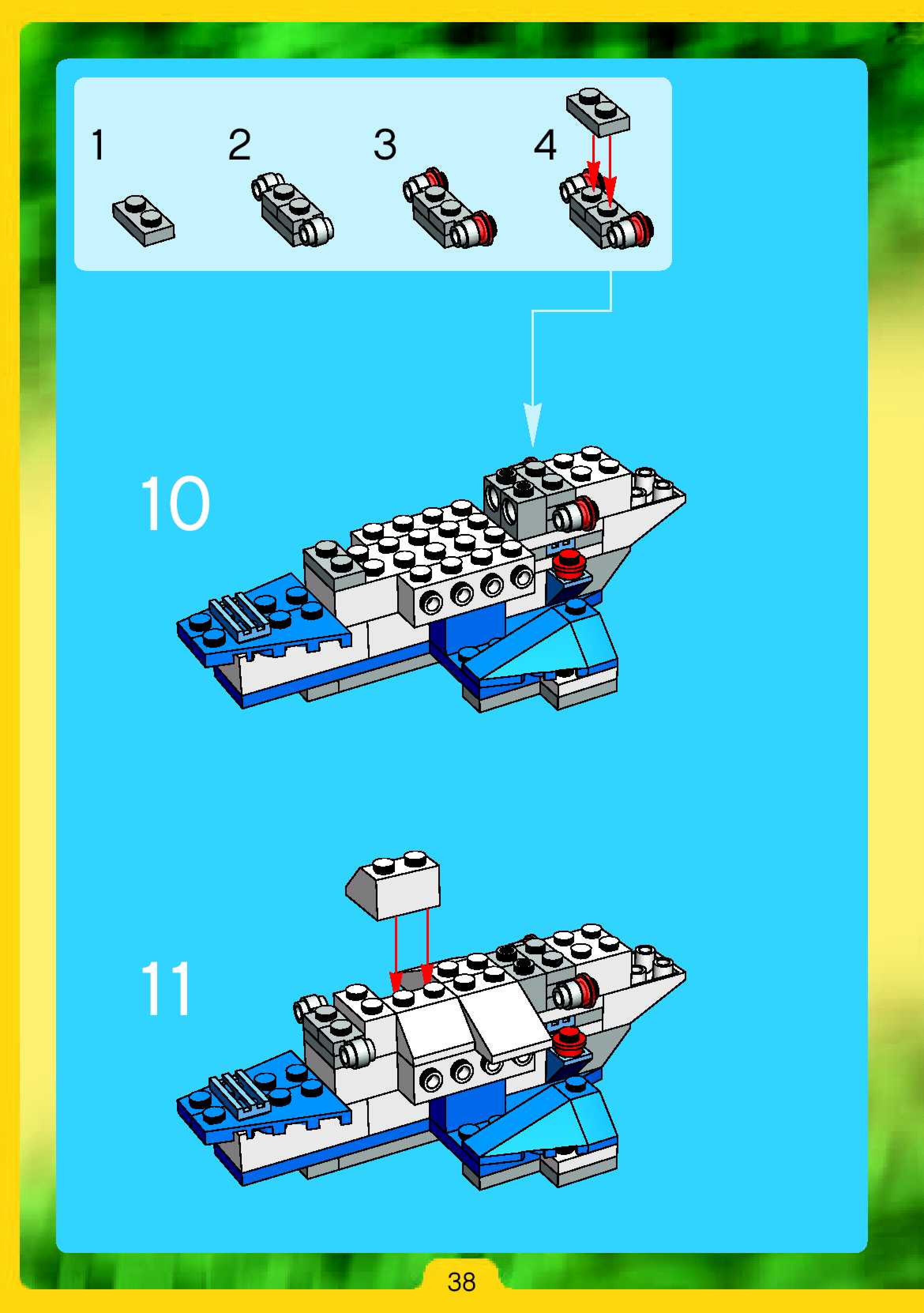 1

2

3

4

10

11

38