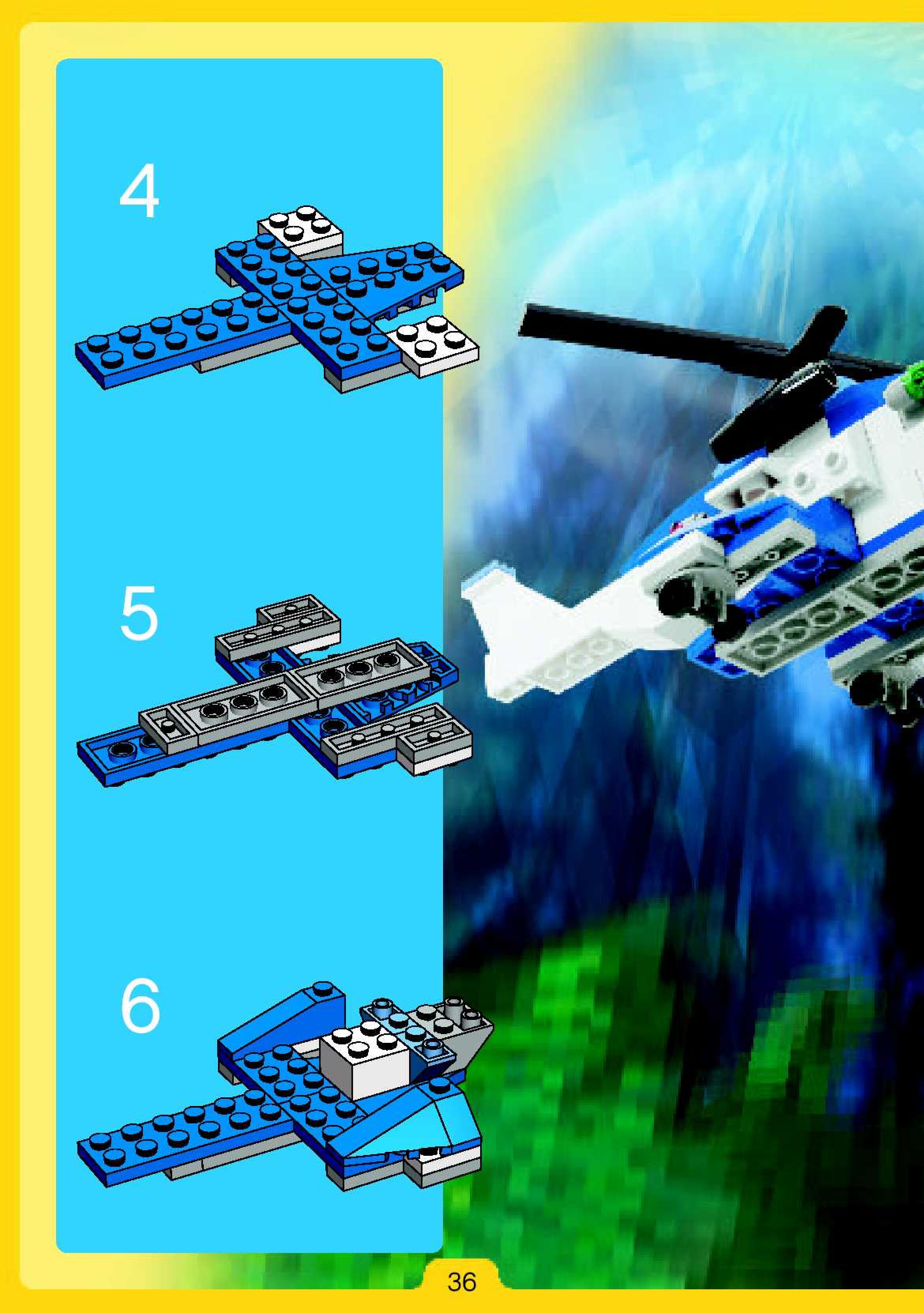 4

5

6

36