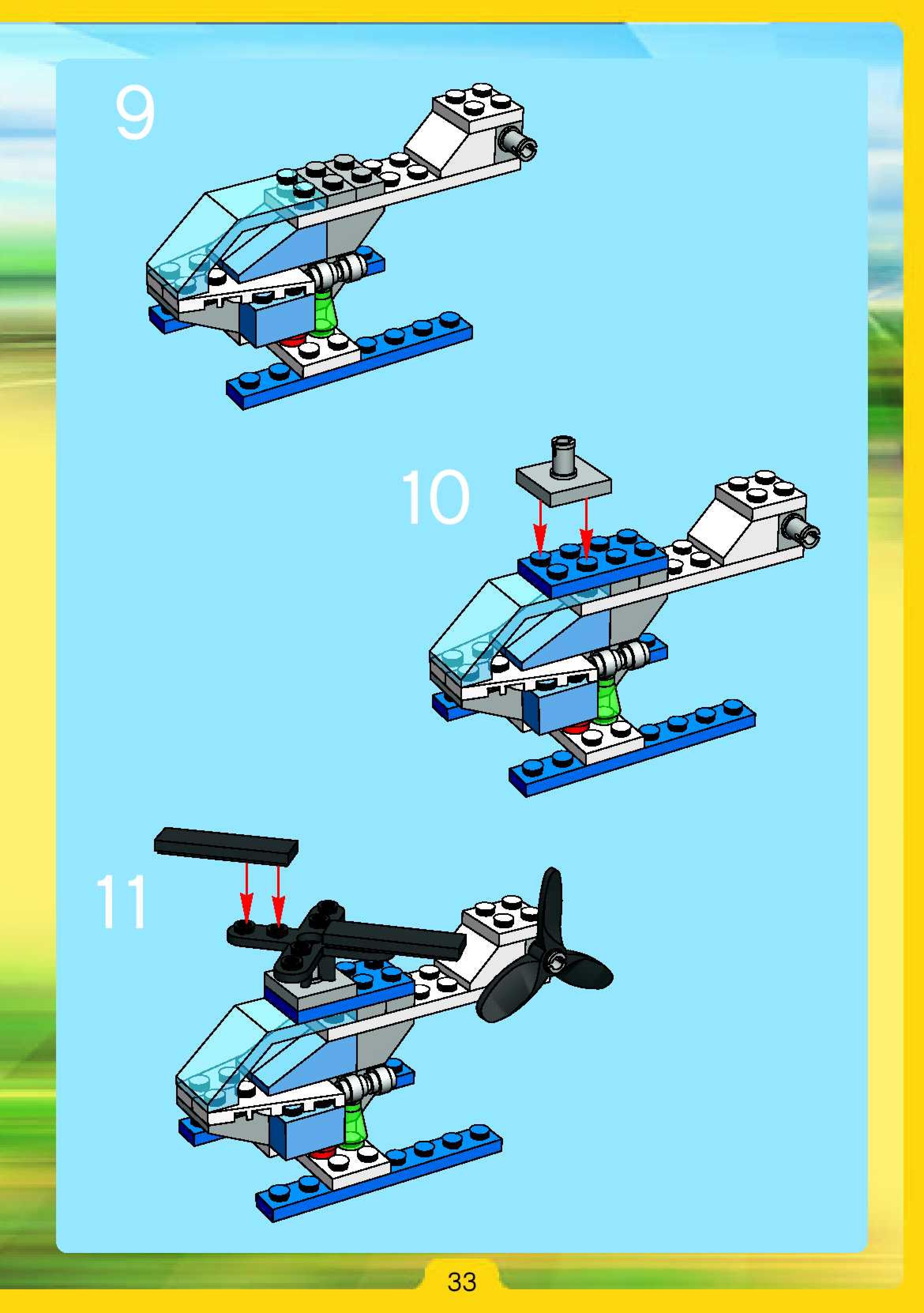 9

10

11

33