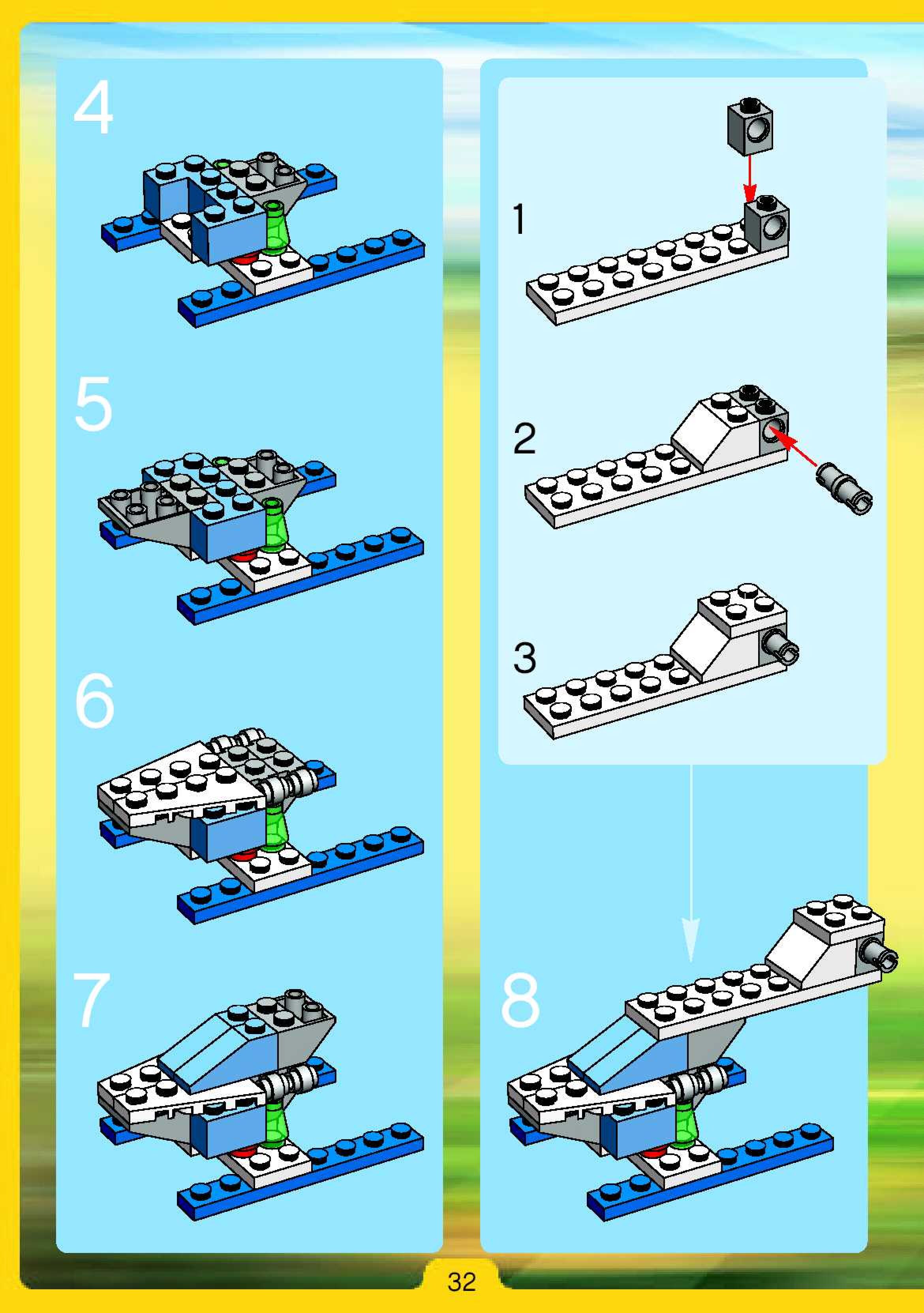 4

5

6

7

1

2

3

8

32