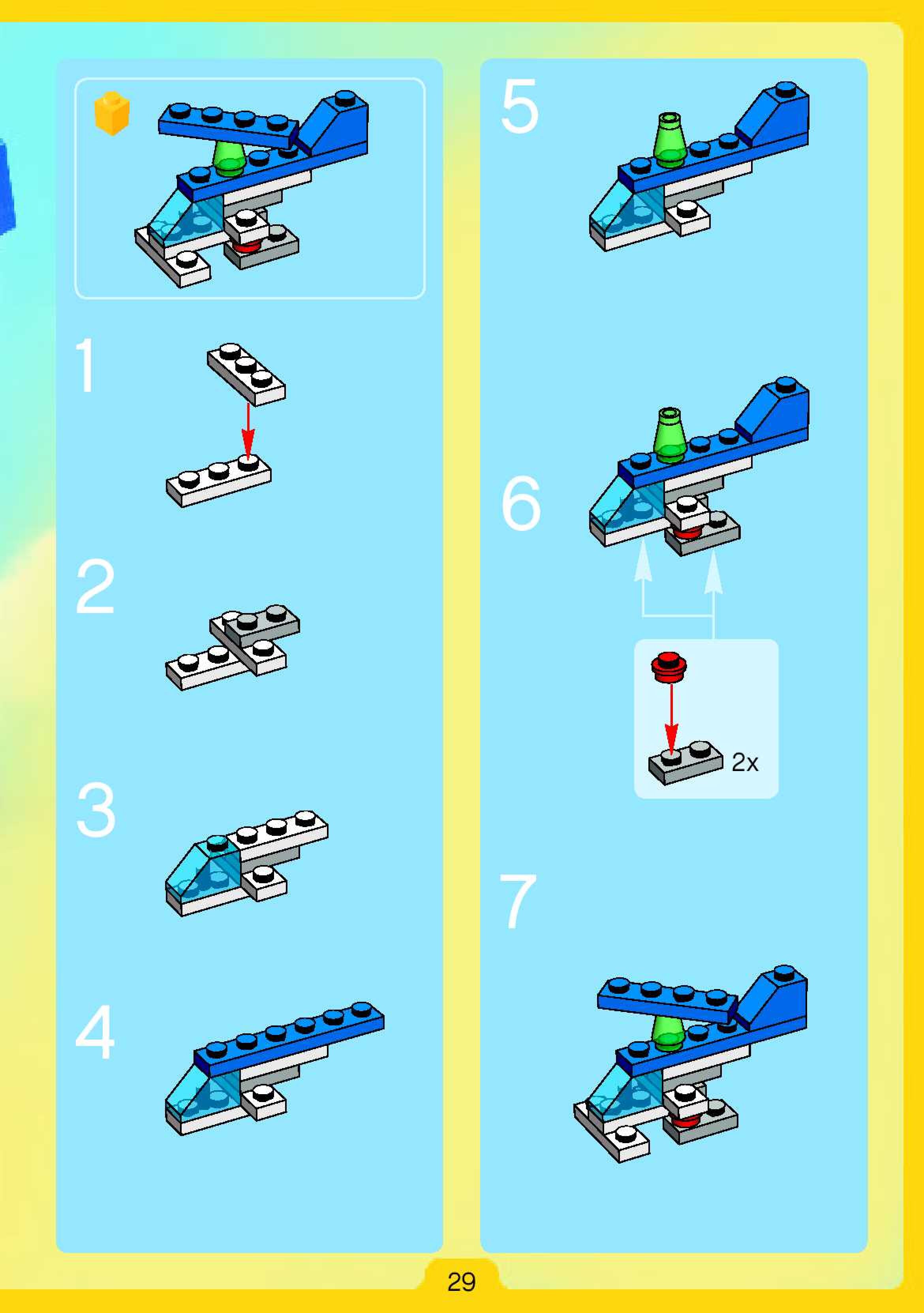 1

2

3

4

5

6

2x

7

29