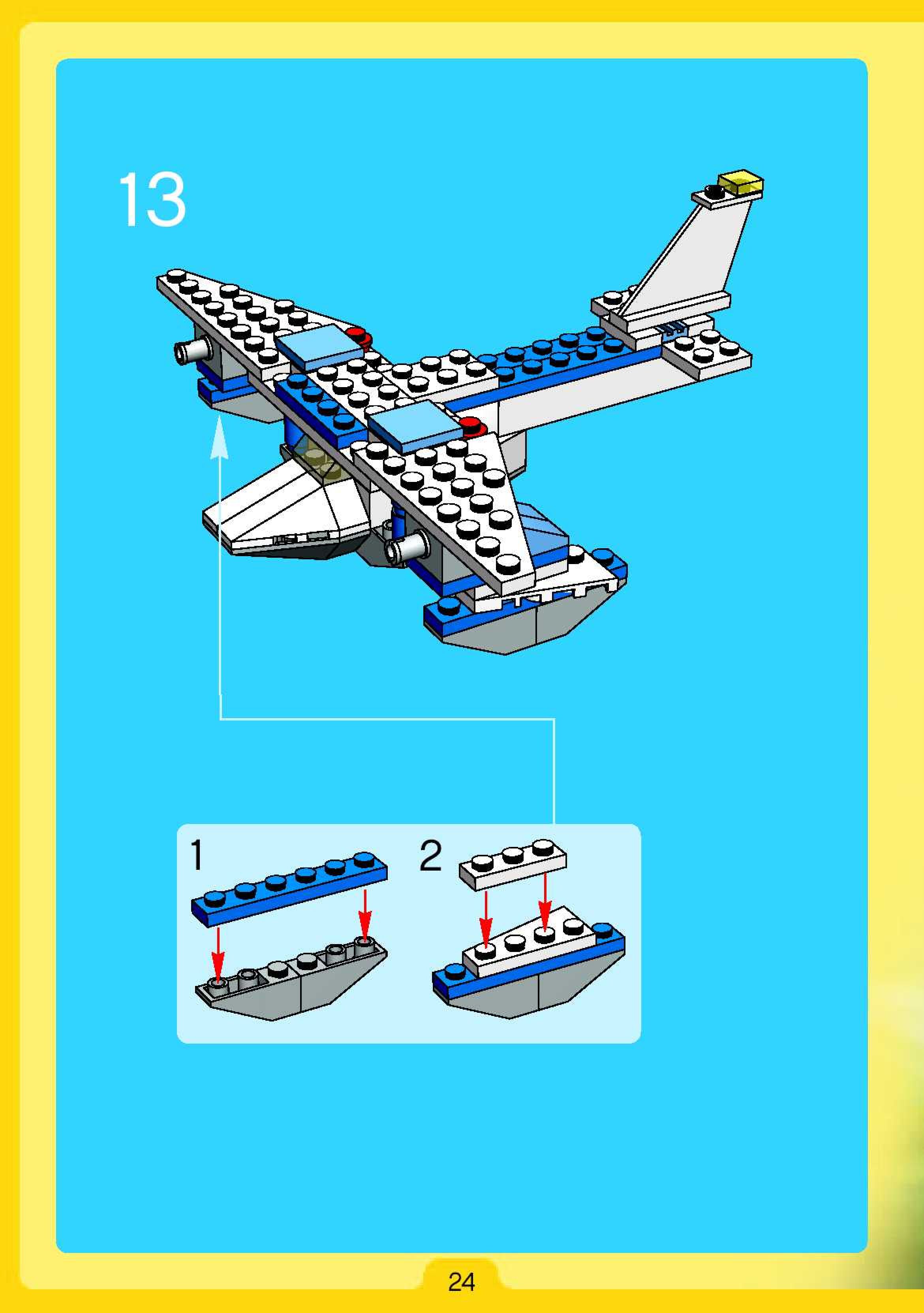 13

1

2

24