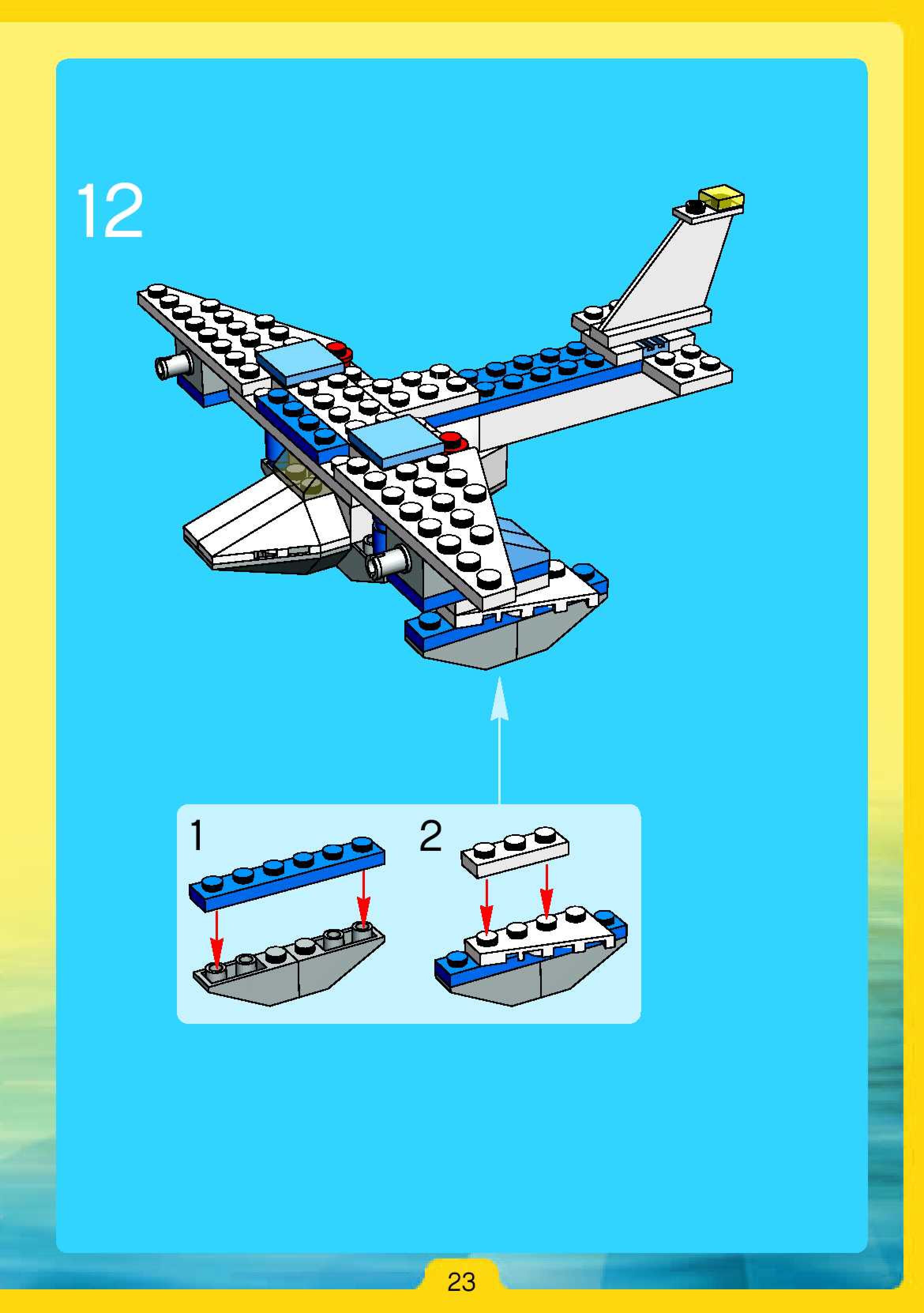 12

1

2

23