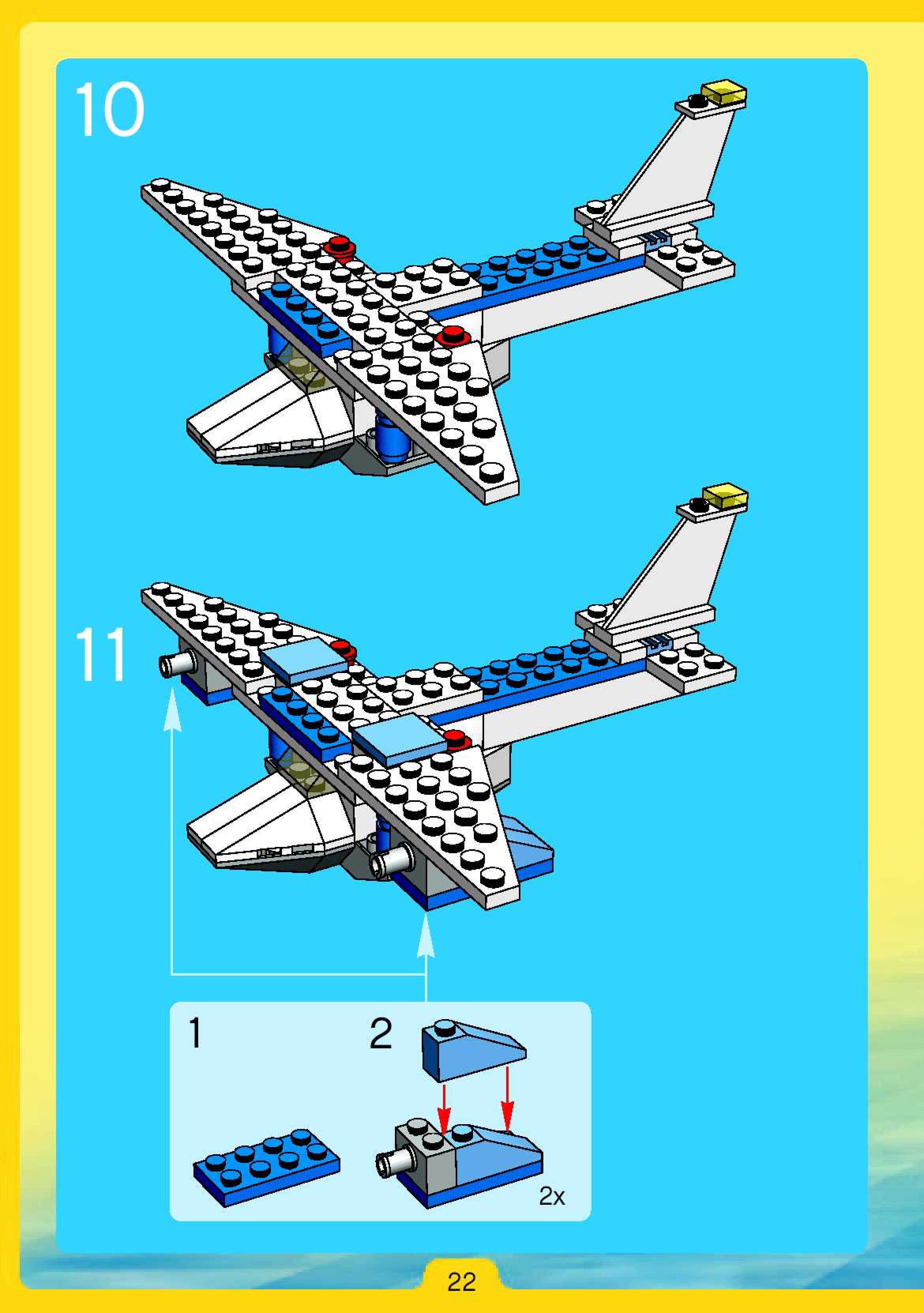 10

11

1

2

2x

22