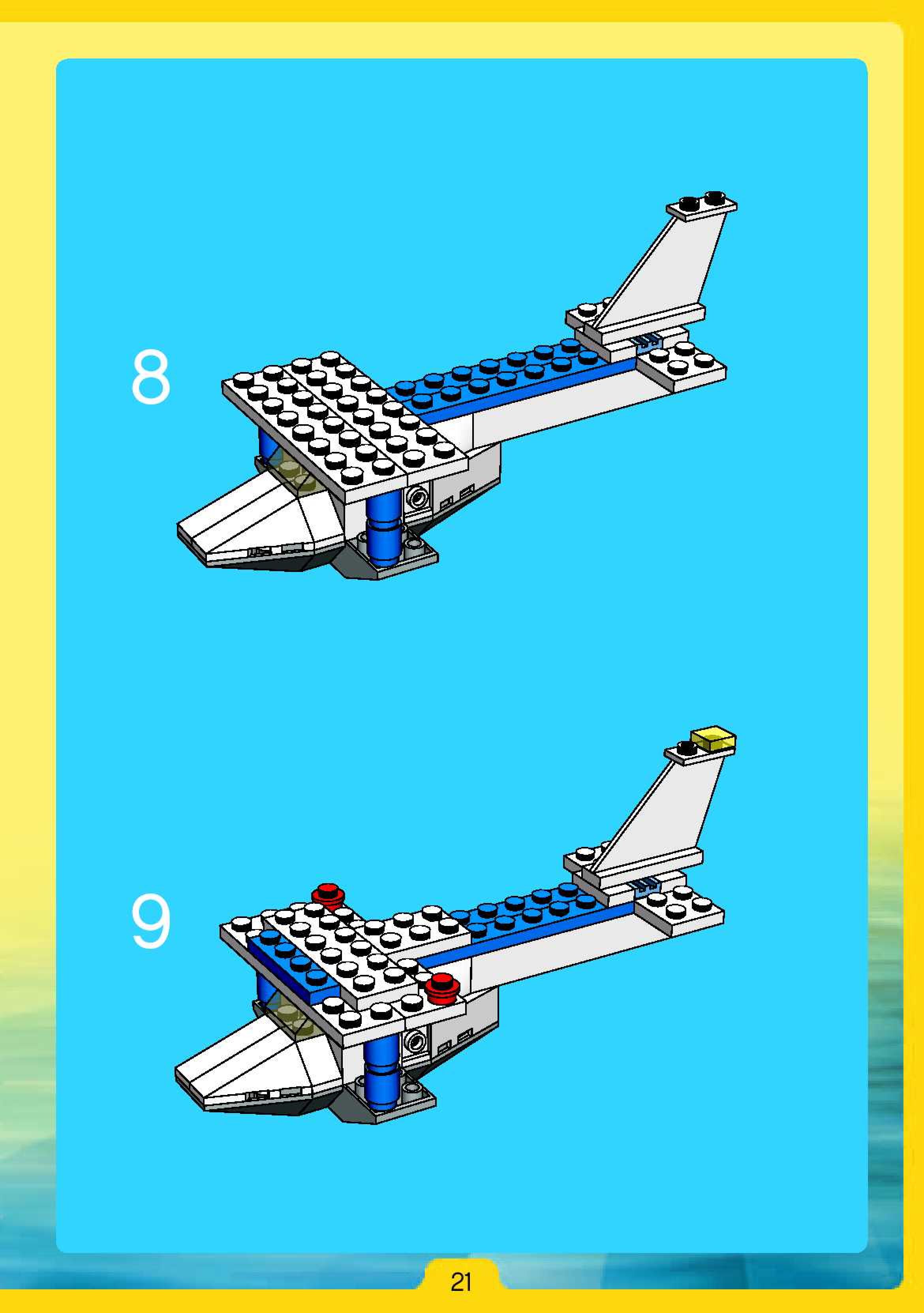 8

9

21