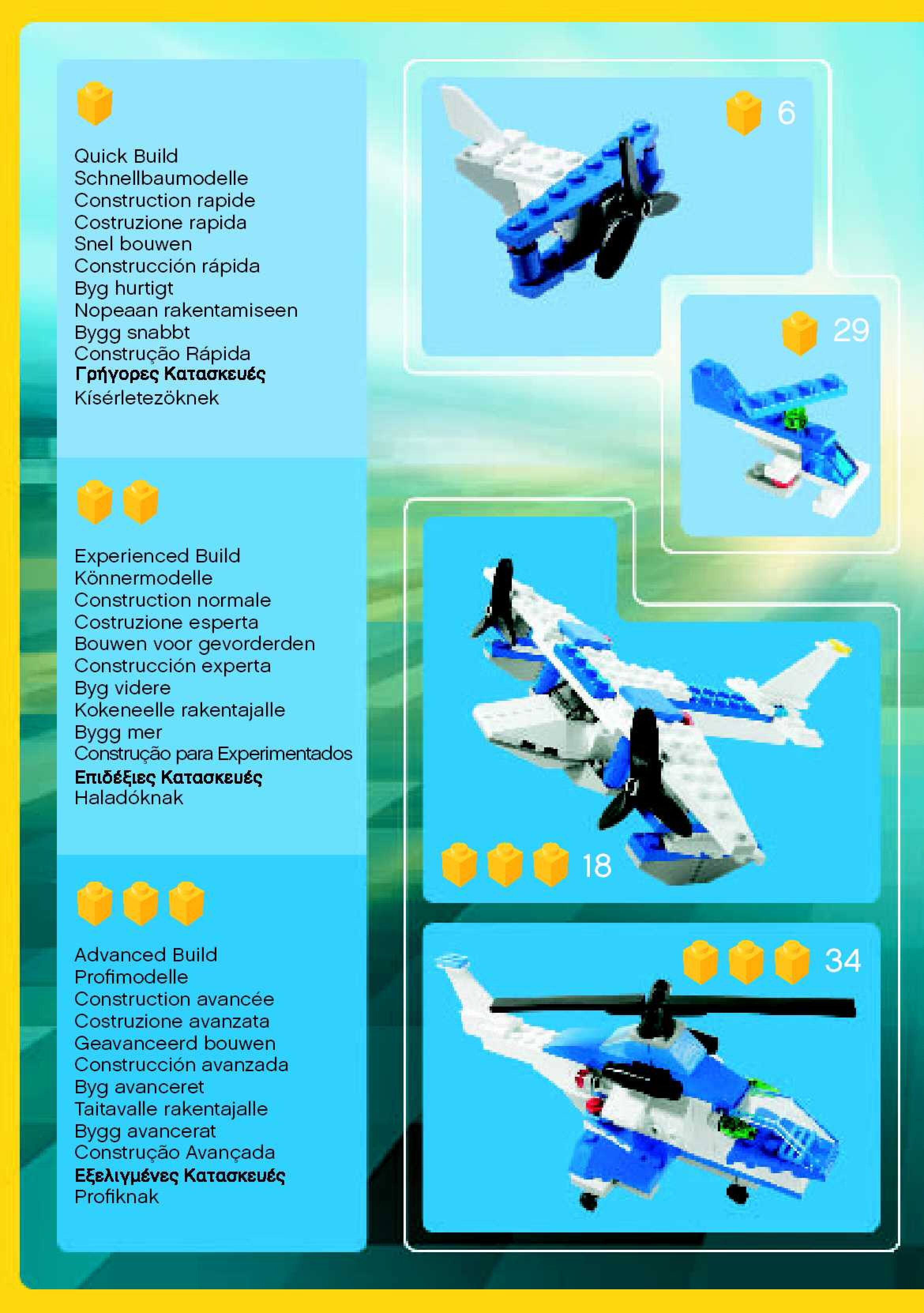 Quick Build
Schnellbaumodelle
Construction rapide
Costruzione rapida
Snel bouwen
Construcción rápida
Byg hurtigt
Nopeaan rakentamiseen
Bygg snabbt
Construção Rápida
Γρήγορες Κατασκευές
Kísérletezöknek

Experienced Build
Könnermodelle
Construction normale
Costruzione esperta
Bouwen voor gevorderden
Construcción experta
Byg videre
Kokeneelle rakentajalle
Bygg mer
Construção para Experimentados
Επιδέξιες Κατασκευές
Haladóknak

Advanced Build
Profimodelle
Construction avancée
Costruzione avanzata
Geavanceerd bouwen
Construcción avanzada
Byg avanceret
Taitavalle rakentajalle
Bygg avancerat
Construção Avançada
Εξελιγμένες Κατασκευές
Profiknak

6

29

18

34