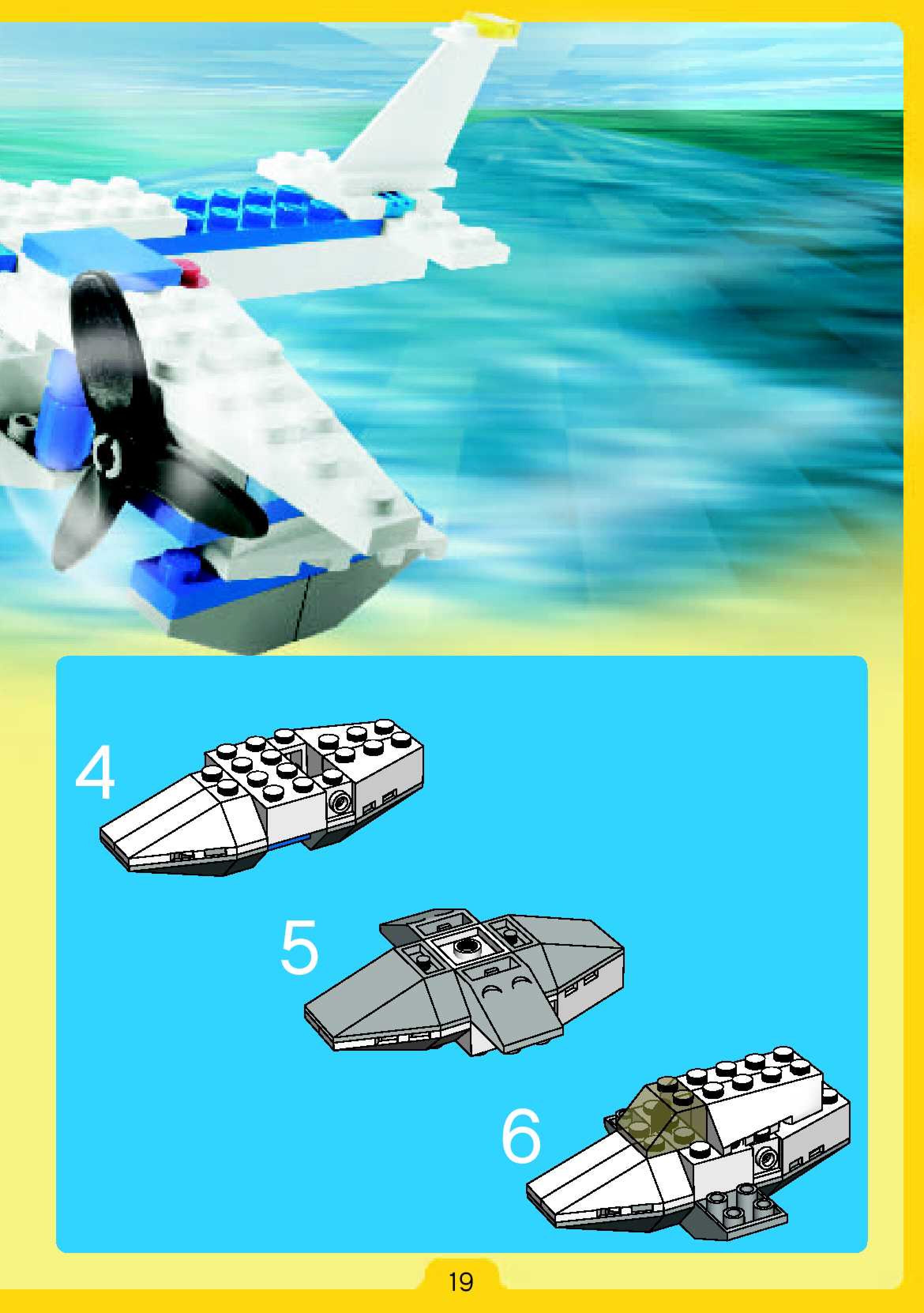 4

5

6

19