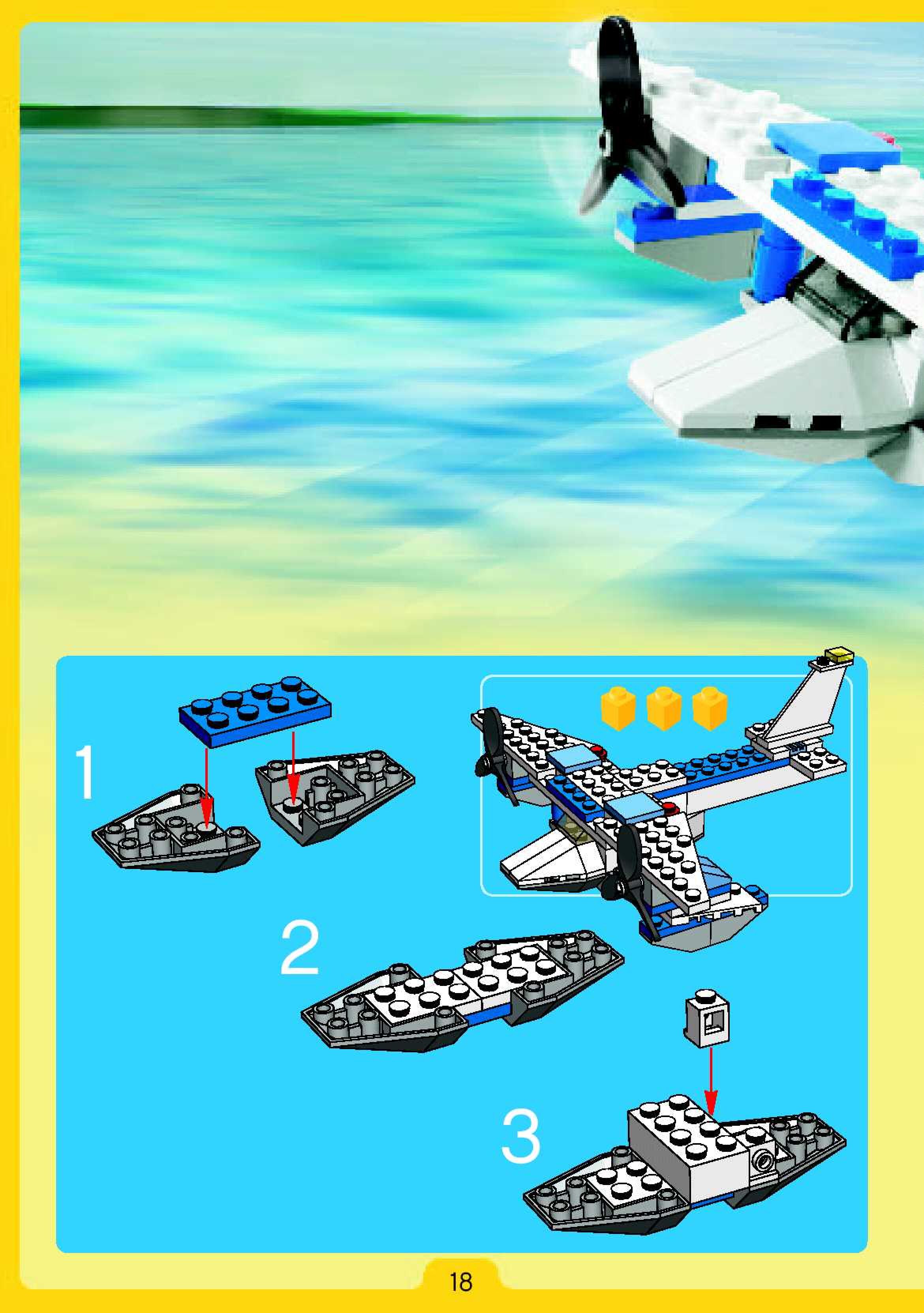 1

2

3

18