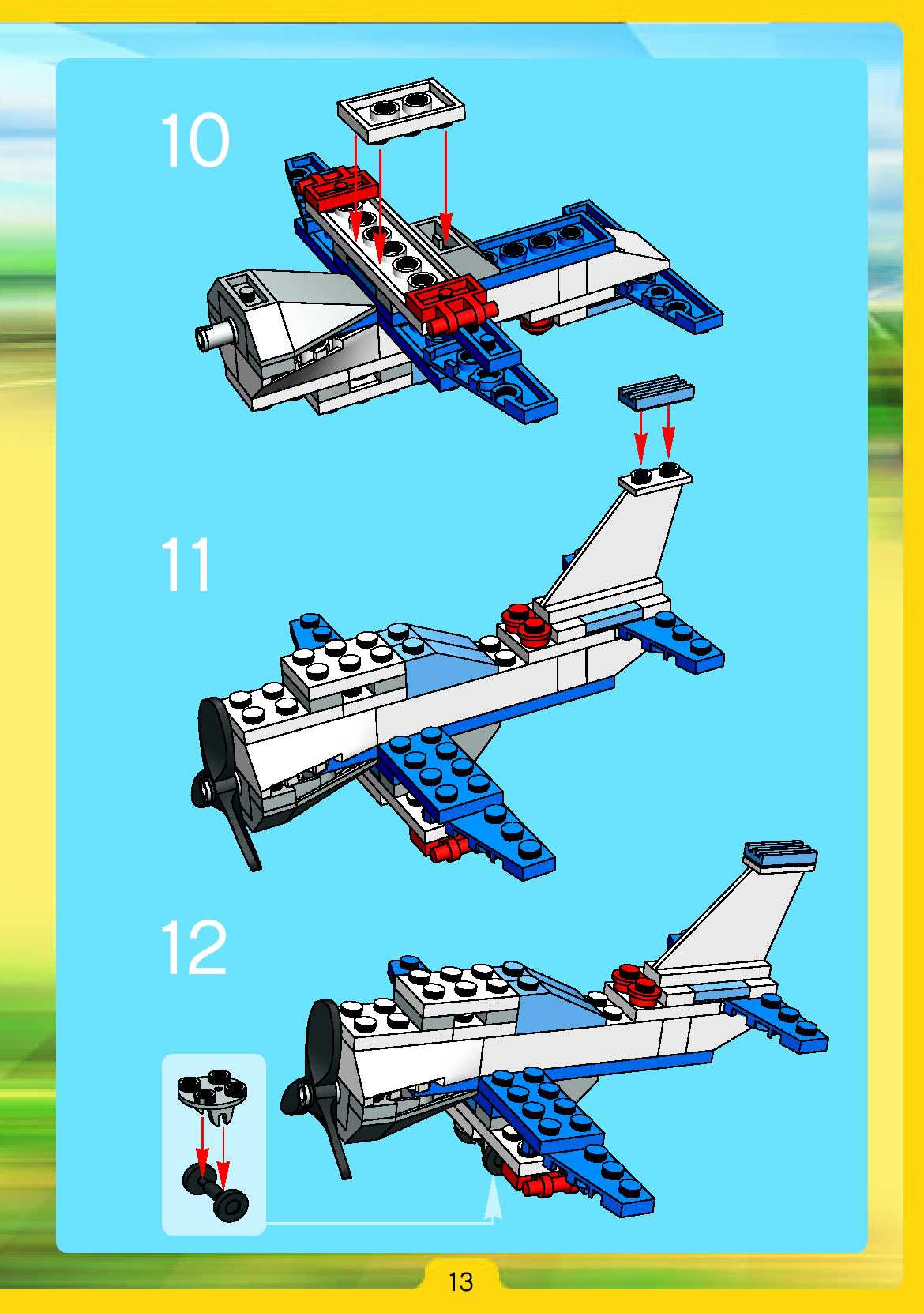 10

11

12

13