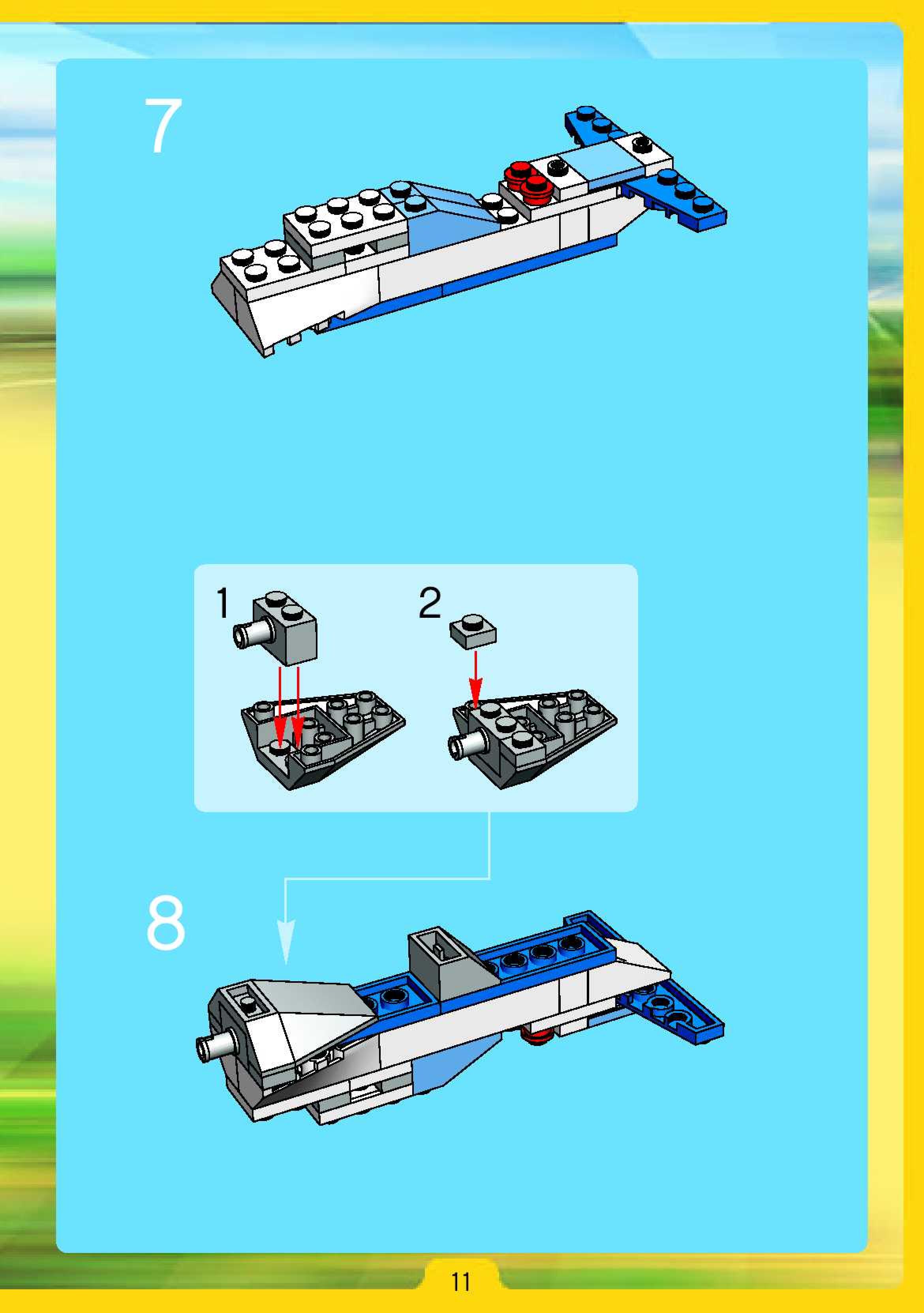 7

1

2

8

11