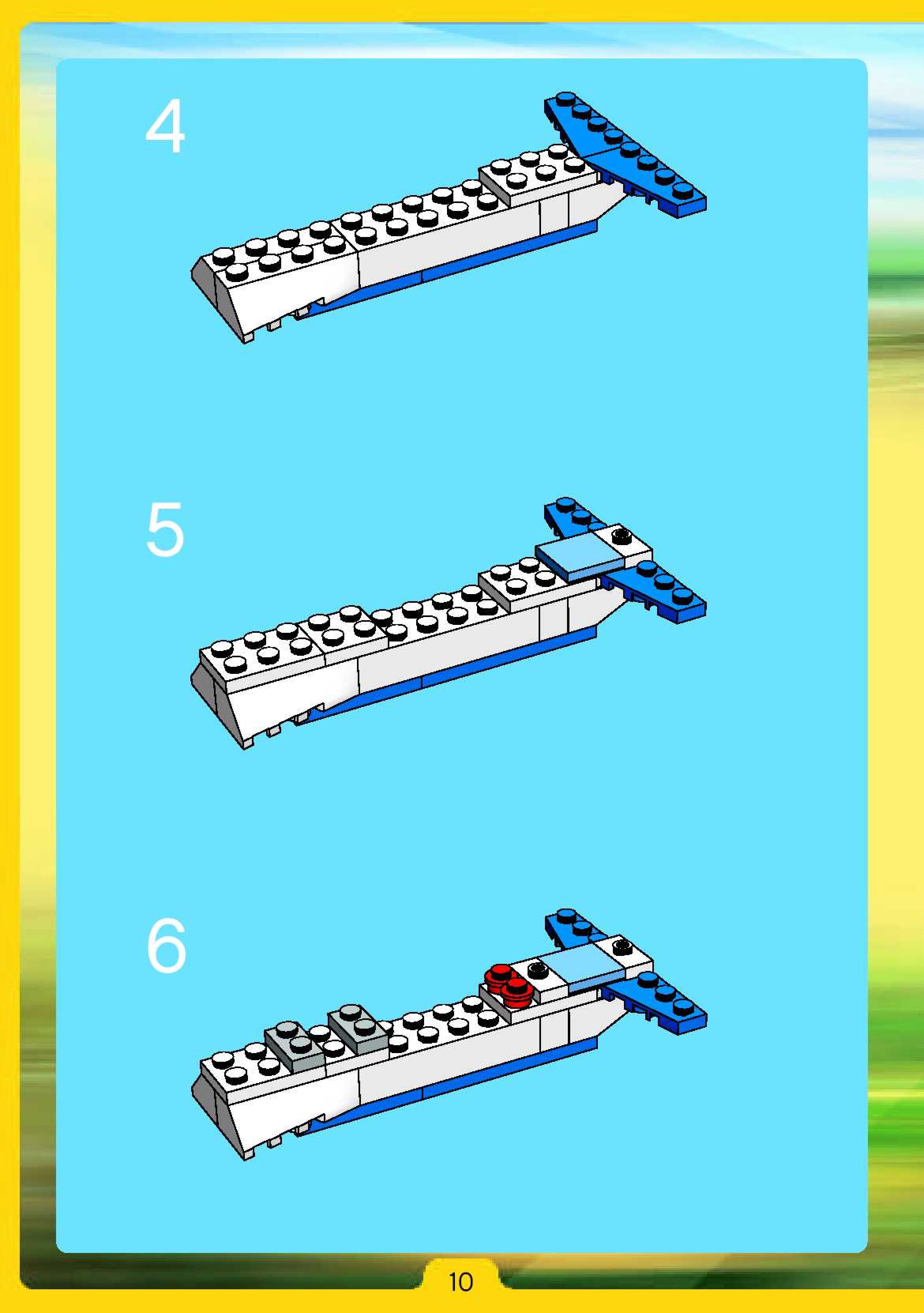 4

5

6

10