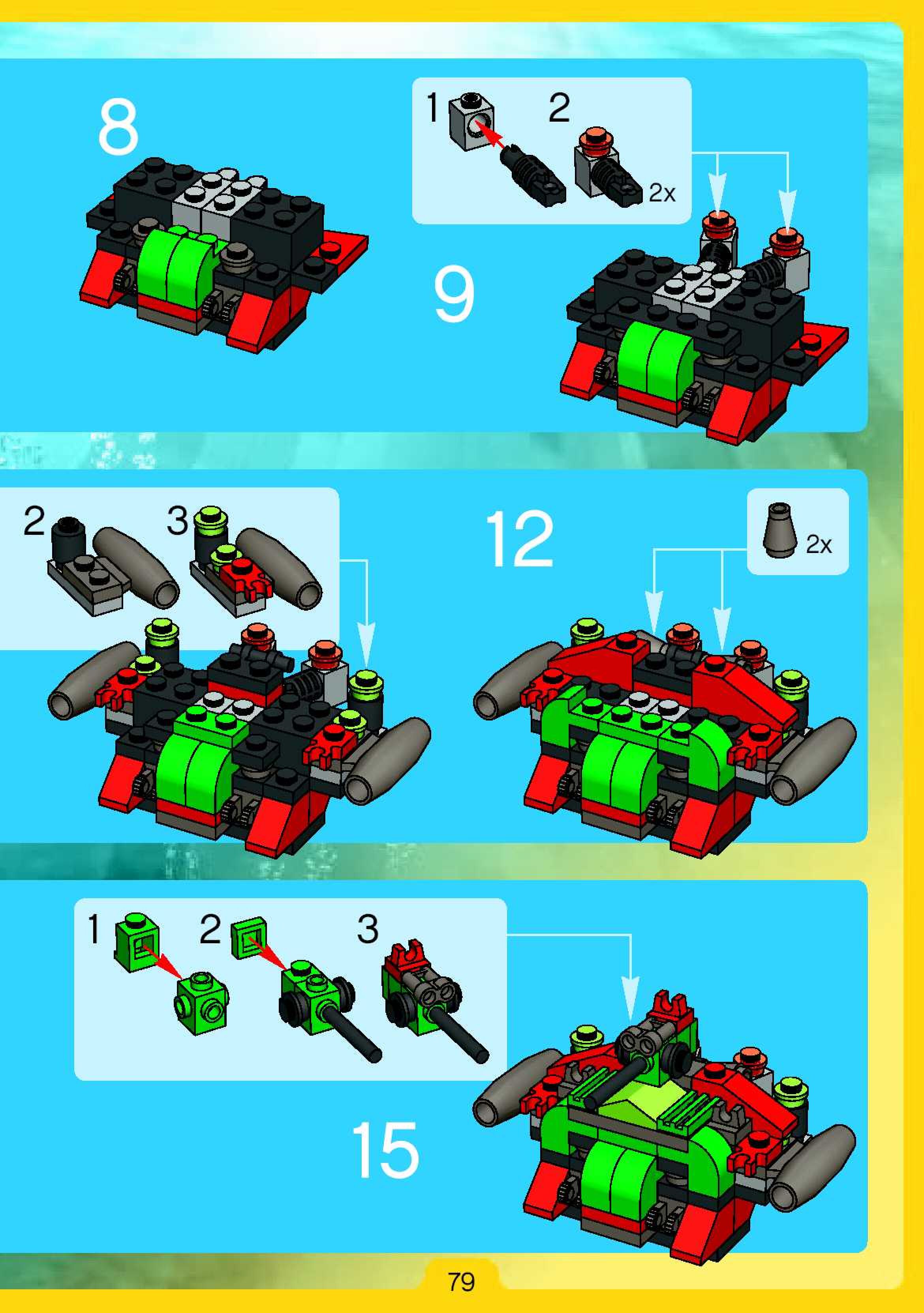 8

1

2

2x

9

2

3

12

2x

1

2

3

15

79